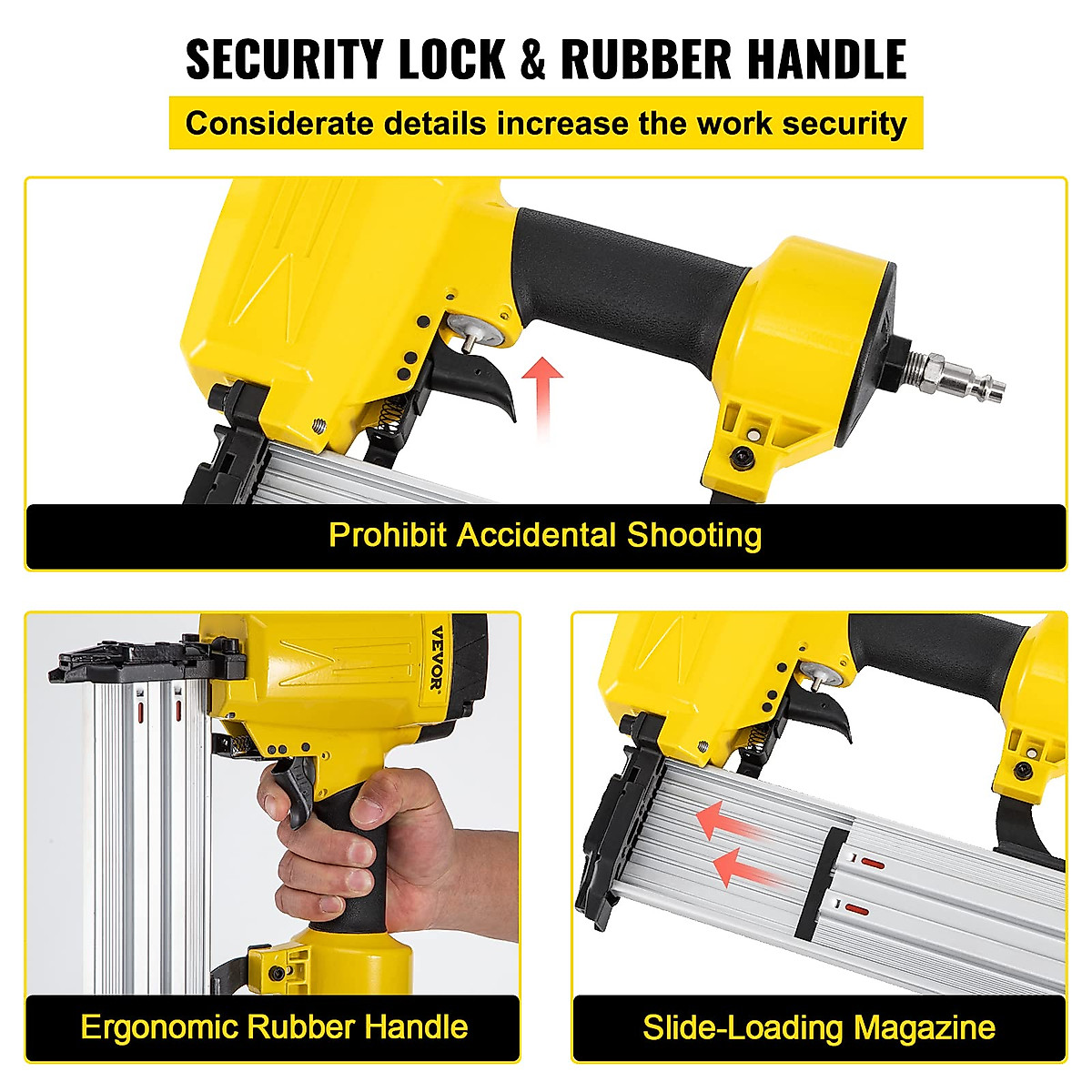 SECURITY LOCK & RUBBER HANDLE

Considerate details increase the work security

Prohibit Accidental Shooting

VEVOR

Ergonomic Rubber Handle

Slide-Loading Magazine