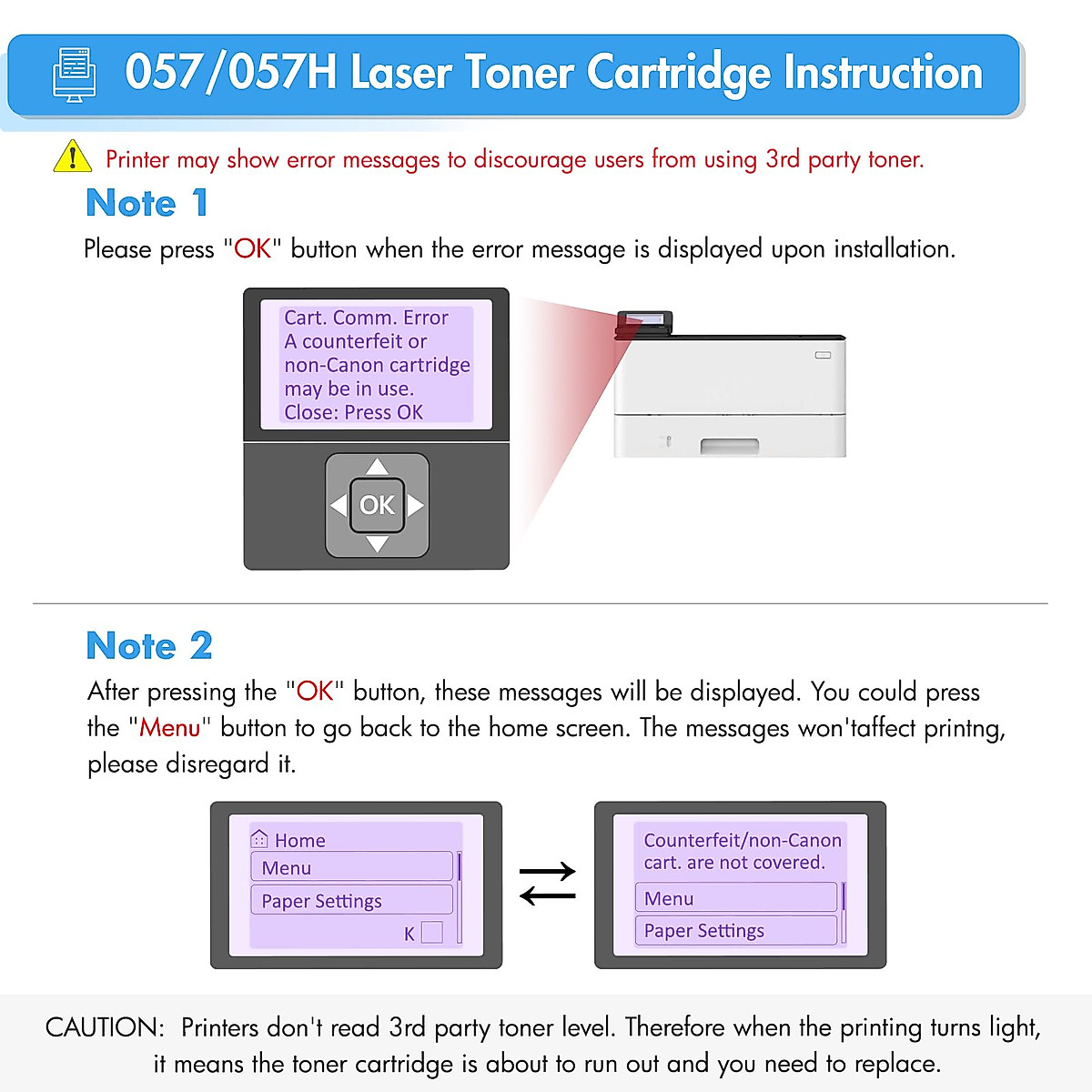 057/057H Laser Toner Cartridge Instruction

Printer may show error messages to discourage users from using 3rd party toner.

Note 1

Please press "OK" button when the error message is displayed upon installation.

Cart. Comm. Error
A counterfeit or non-Canon cartridge may be in use.
Close: Press OK

OK

Note 2

After pressing the "OK" button, these messages will be displayed. You could press the "Menu" button to go back to the home screen. The messages won'taffect printng, please disregard it.

Home
Menu
Paper Settings
K

Counterfeit/non-Canon cart. are not covered.
Menu
Paper Settings

CAUTION: Printers don't read 3rd party toner level. Therefore when the printing turns light, it means the toner cartridge is about to run out and you need to replace.