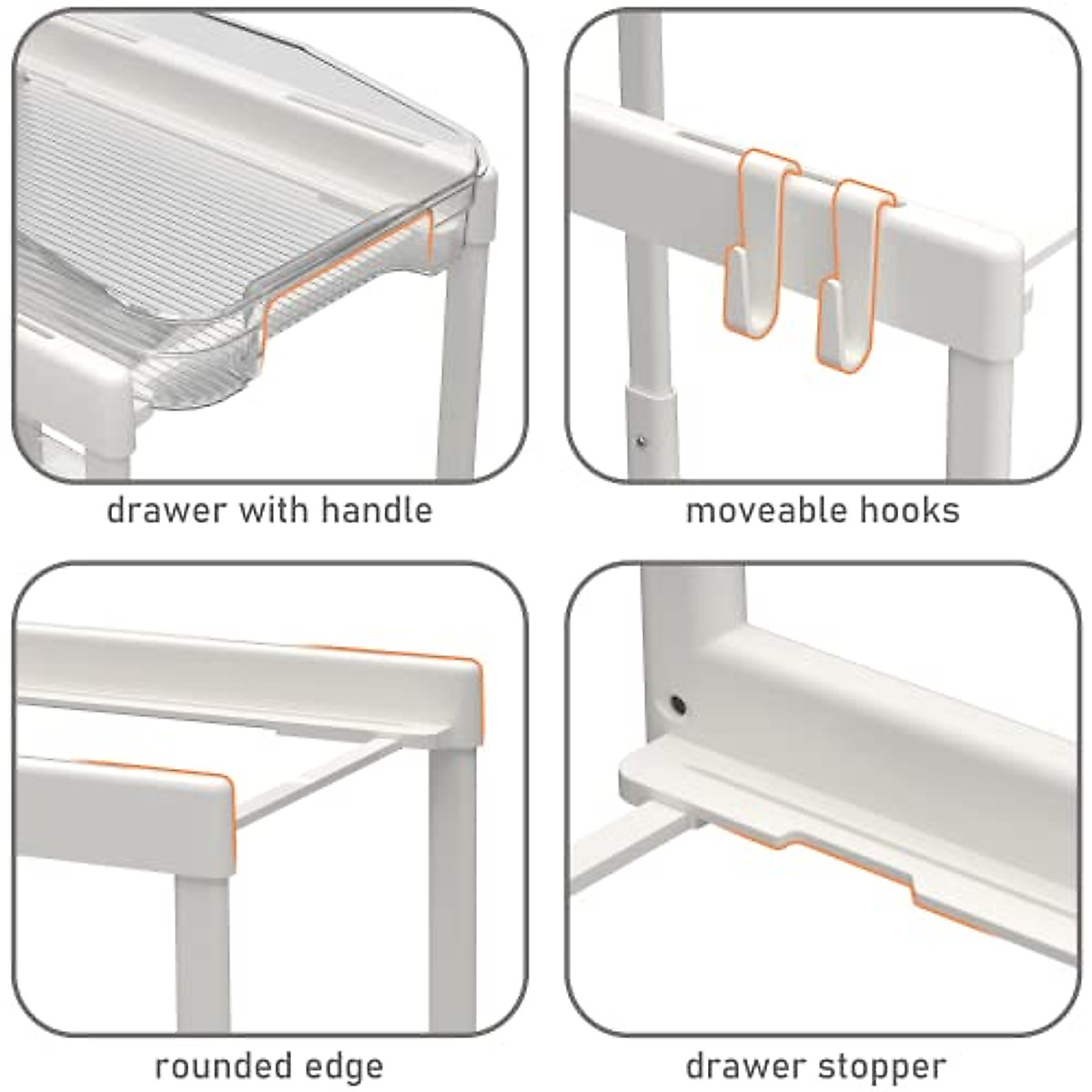 drawer with handle

moveable hooks

rounded edge

drawer stopper