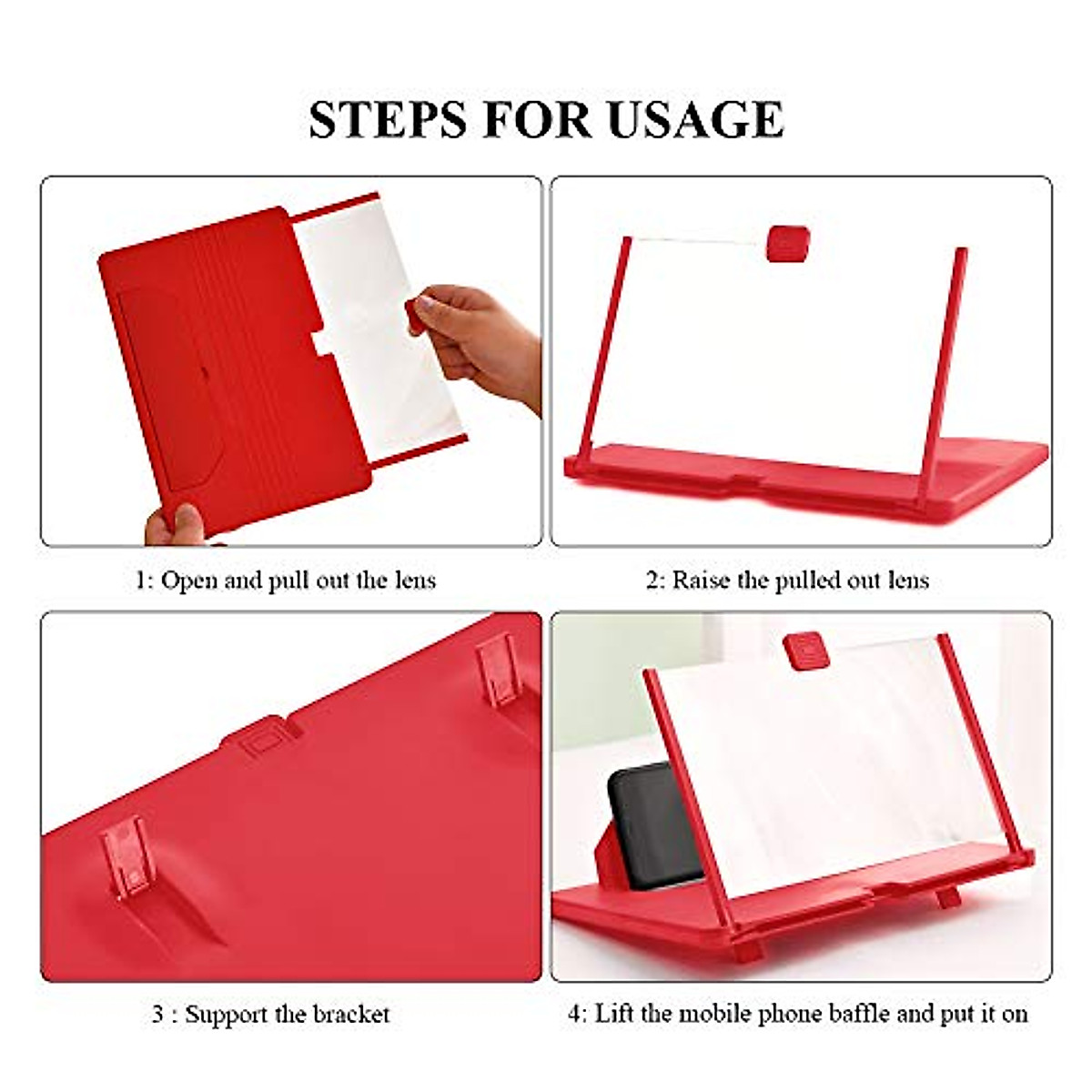 STEPS FOR USAGE

1: Open and pull out the lens

2: Raise the pulled out lens

3 : Support the bracket

4: Lift the mobile phone baffle and put it on