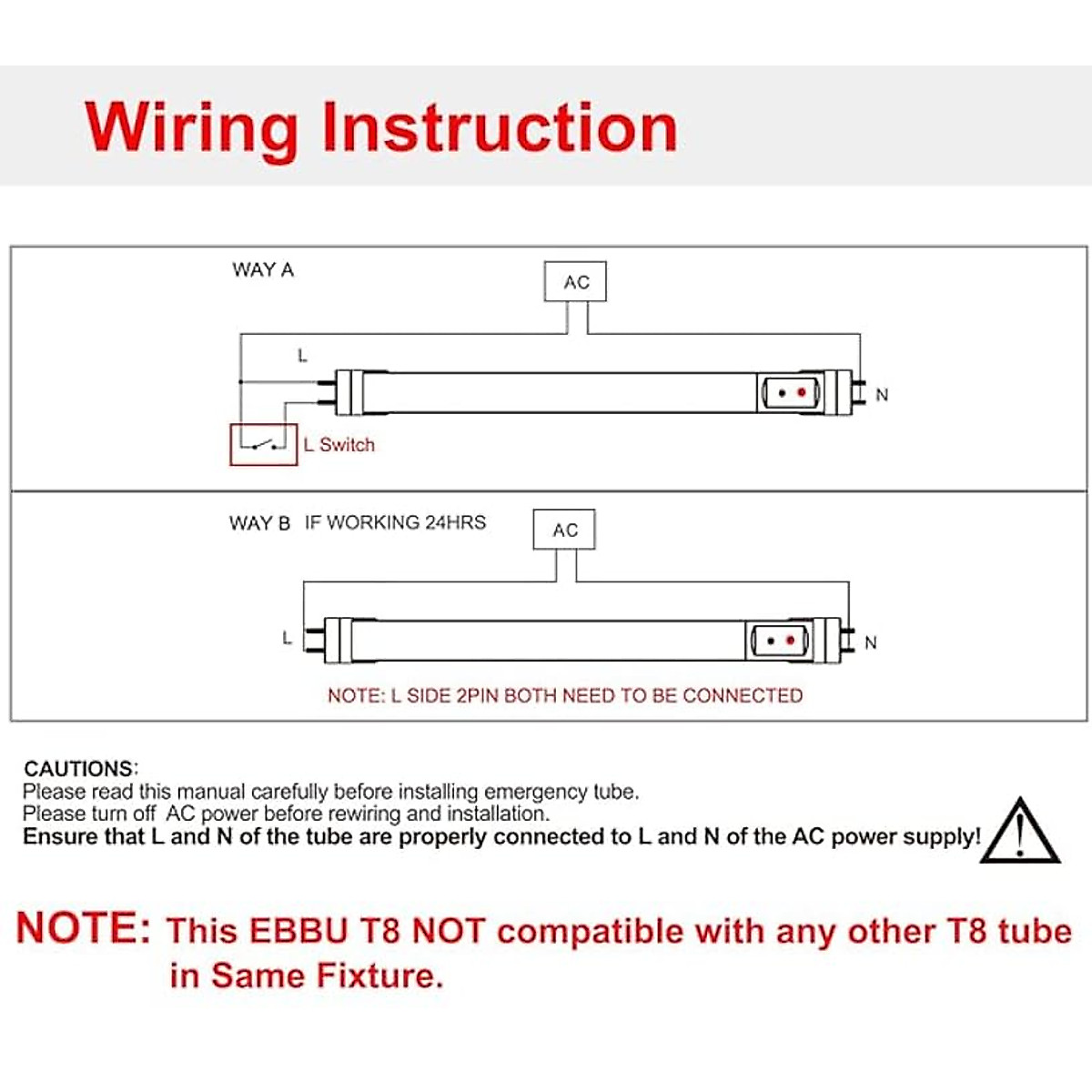 Wiring Instruction

WAY A

AC

L

N

L Switch

WAY B IF WORKING 24HRS

AC

L

N

NOTE: L SIDE 2PIN BOTH NEED TO BE CONNECTED

CAUTIONS:
Please read this manual carefully before installing emergency tube.
Please turn off AC power before rewiring and installation.
Ensure that L and N of the tube are properly connected to L and N of the AC power supply!

NOTE: This EBBU T8 NOT compatible with any other T8 tube in Same Fixture.