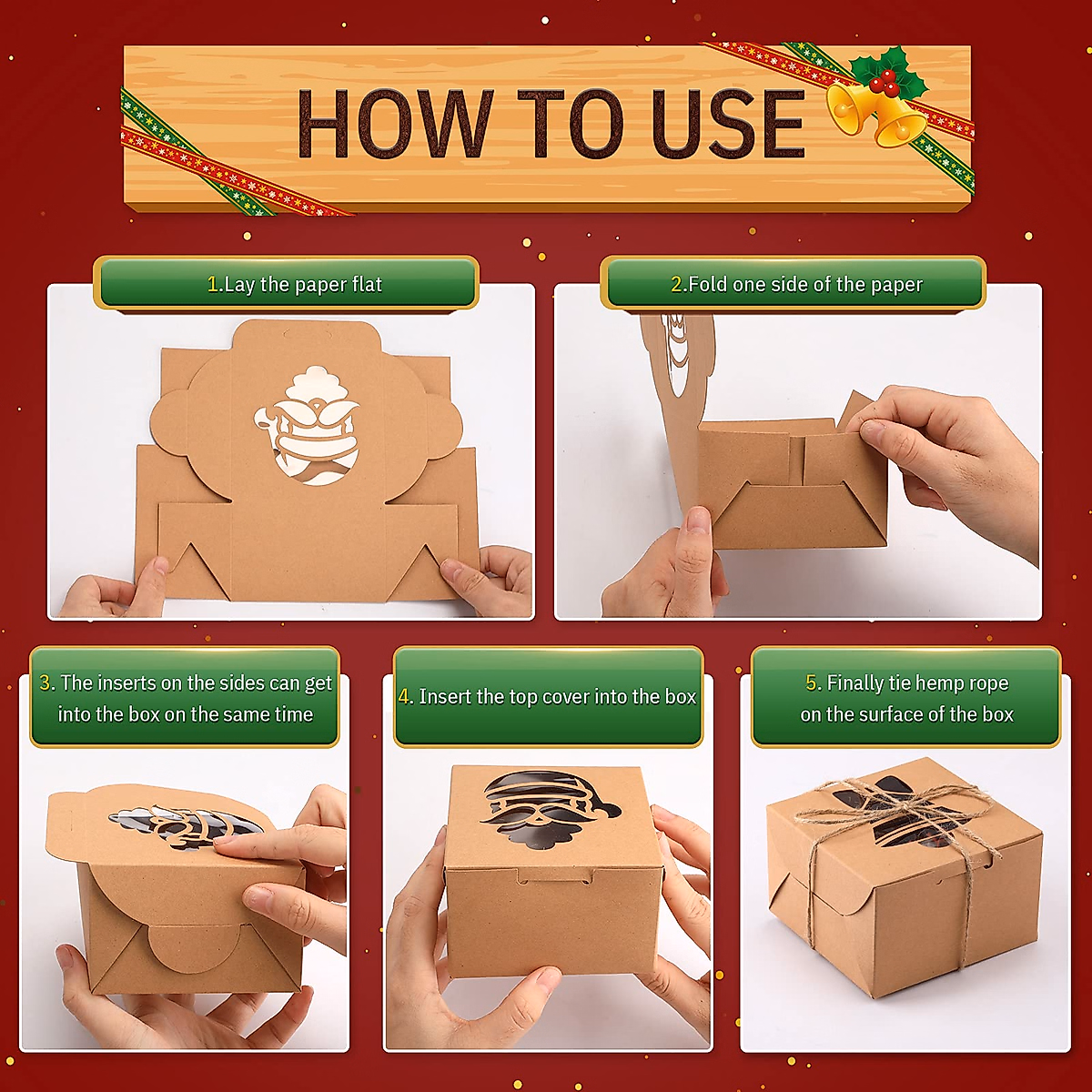 HOW TO USE

1.Lay the paper flat

2.Fold one side of the paper

3. The inserts on the sides can get into the box on the same time

4. Insert the top cover into the box

5. Finally tie hemp rope on the surface of the box