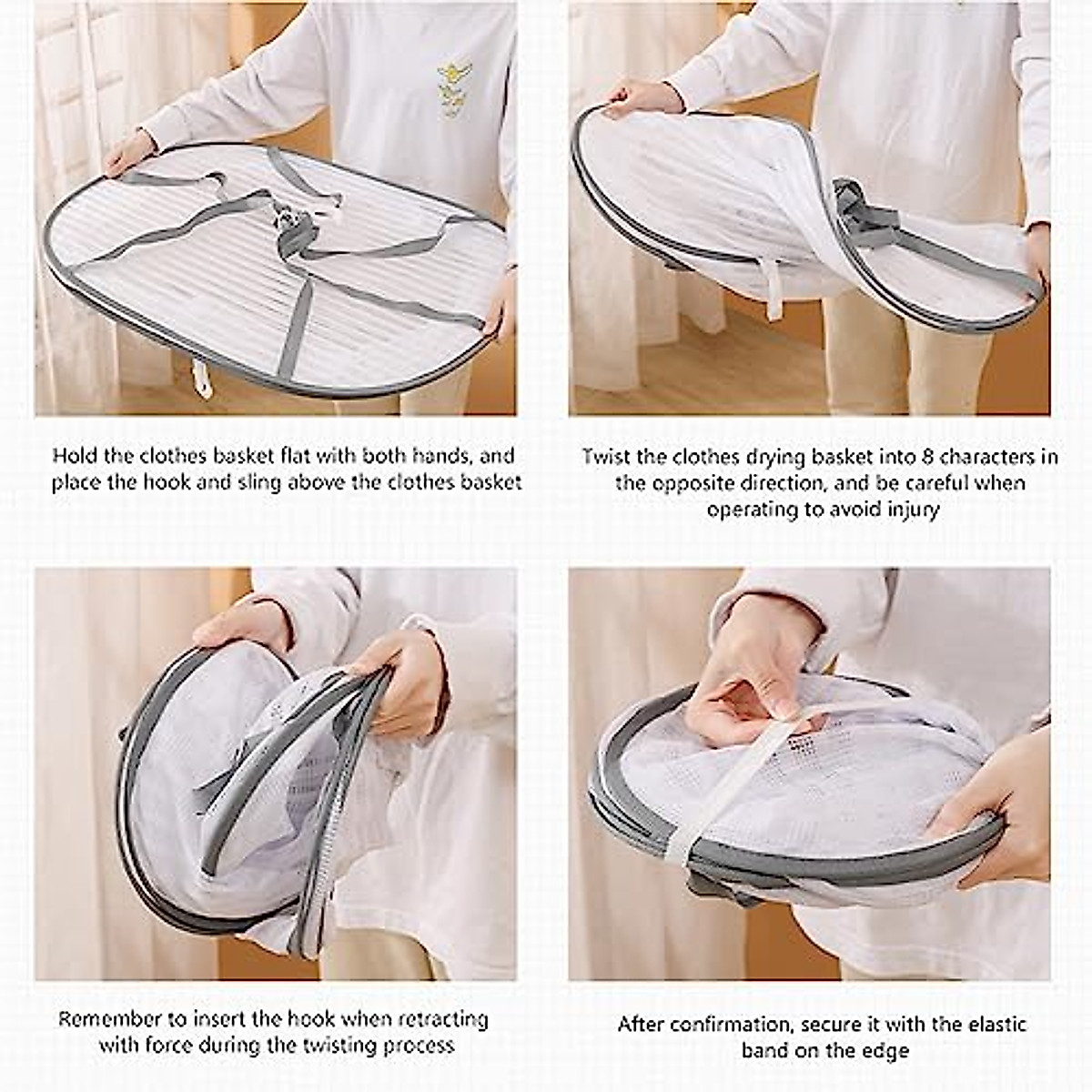 Hold the clothes basket flat with both hands, and place the hook and sling above the clothes basket

Twist the clothes drying basket into 8 characters in the opposite direction, and be careful when operating to avoid injury

Remember to insert the hook when retracting with force during the twisting process

After confirmation, secure it with the elastic band on the edge