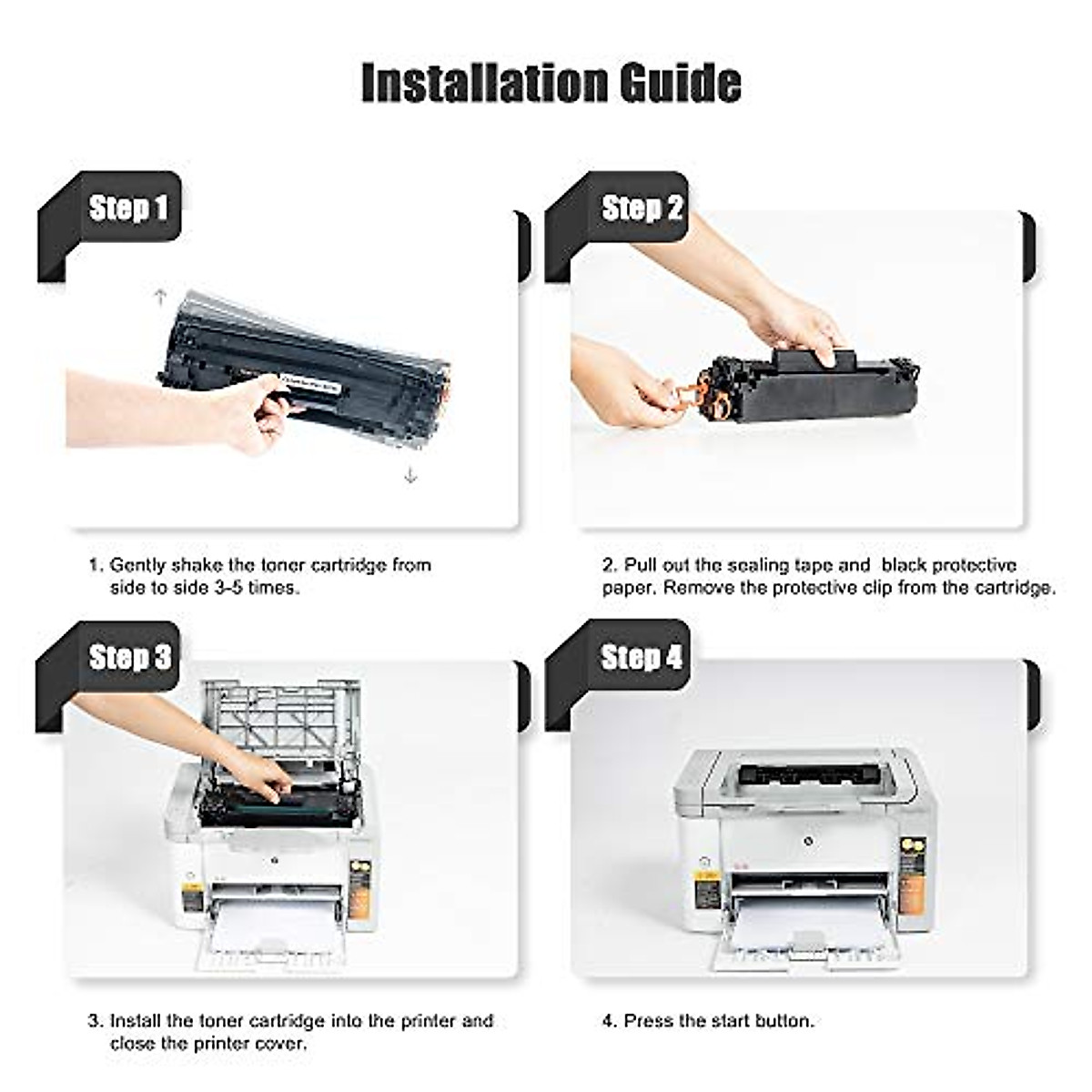 Installation Guide

Step 1

1. Gently shake the toner cartridge from side to side 3-5 times.

Step 2

2. Pull out the sealing tape and black protective paper. Remove the protective clip from the cartridge.

Step 3

3. Install the toner cartridge into the printer and close the printer cover.

Step 4

4. Press the start button.