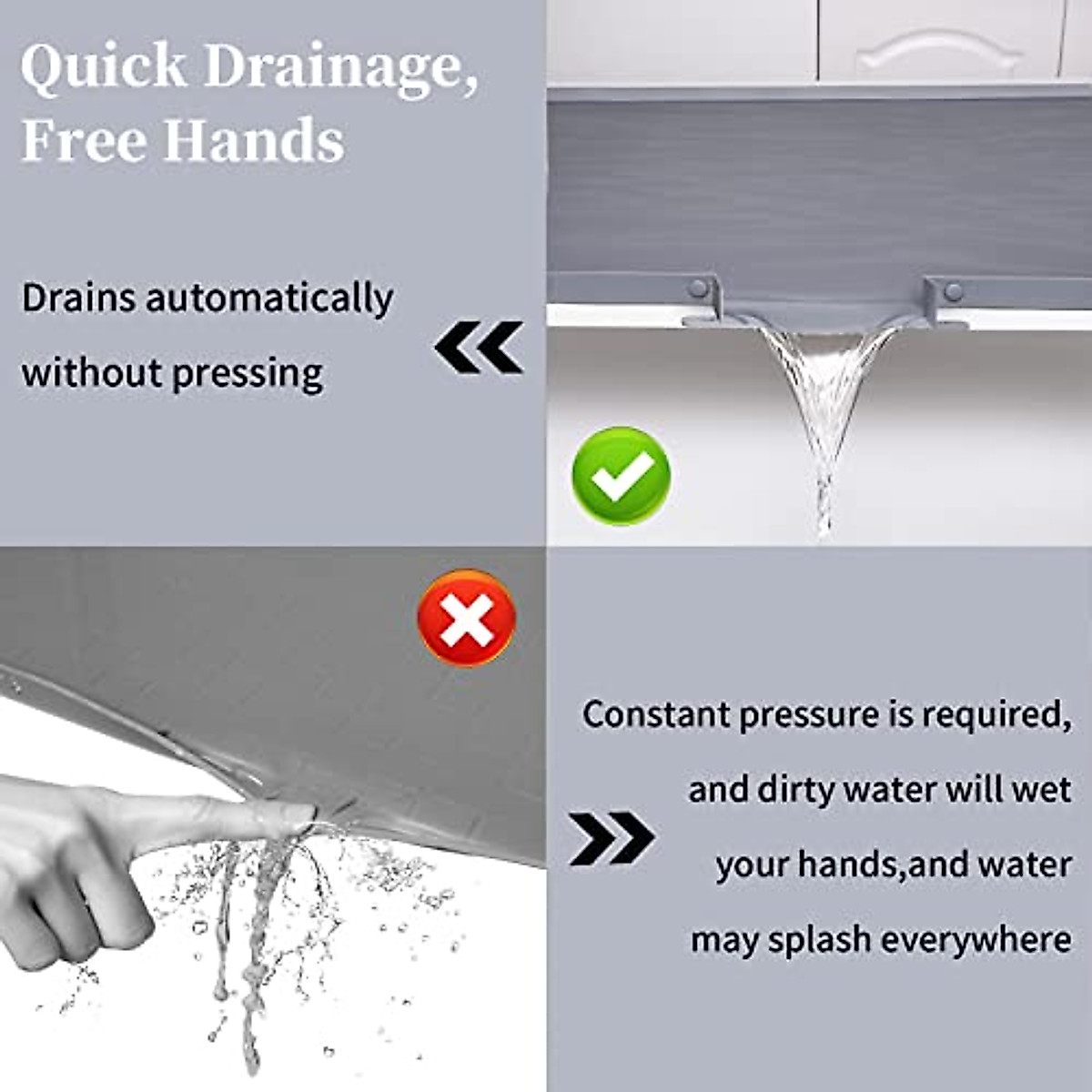 Quick Drainage, Free Hands

Drains automatically without pressing

Constant pressure is required, and dirty water will wet your hands,and water may splash everywhere