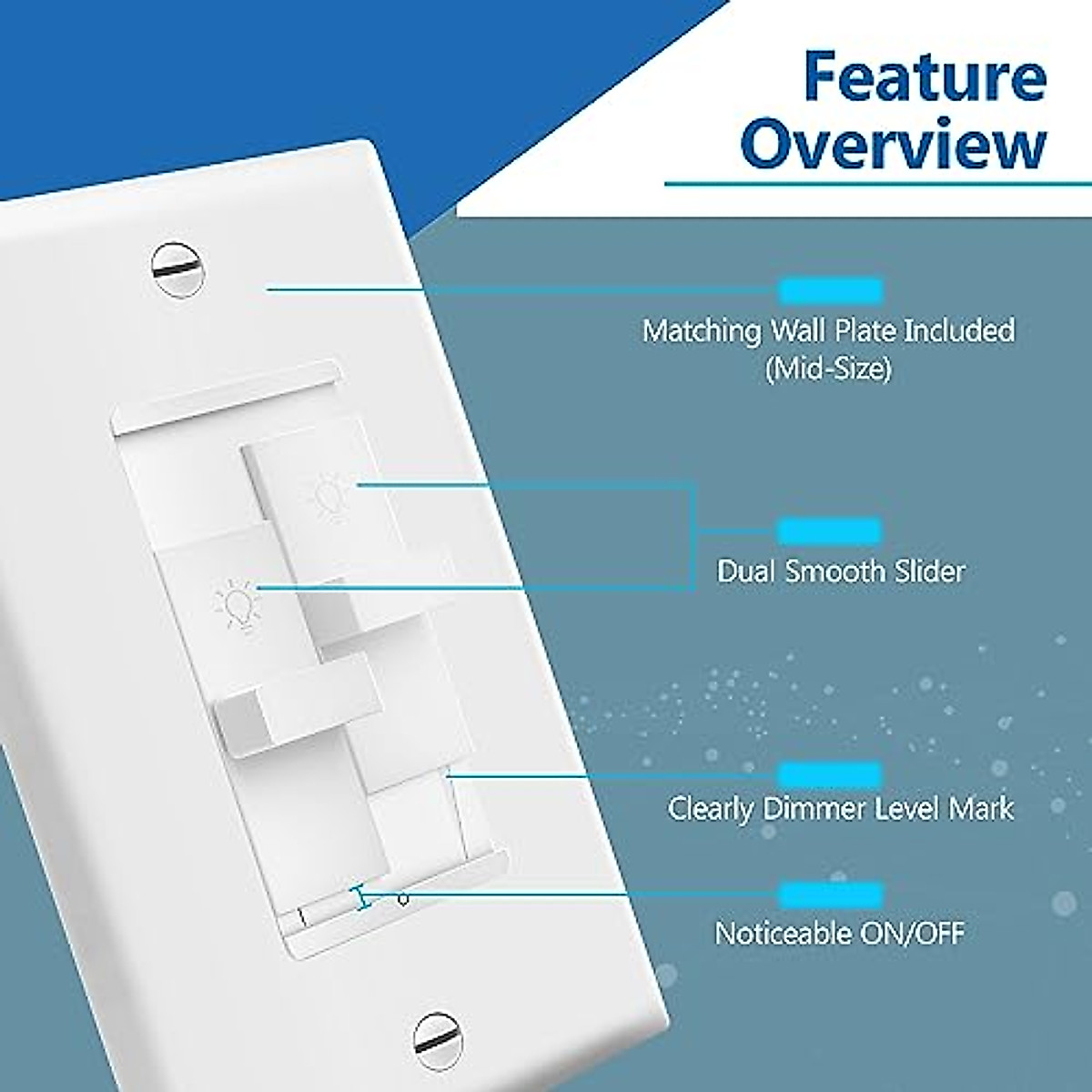 Feature Overview

Matching Wall Plate Included (Mid-Size)

Dual Smooth Slider

Clearly Dimmer Level Mark

Noticeable ON/OFF

I

O