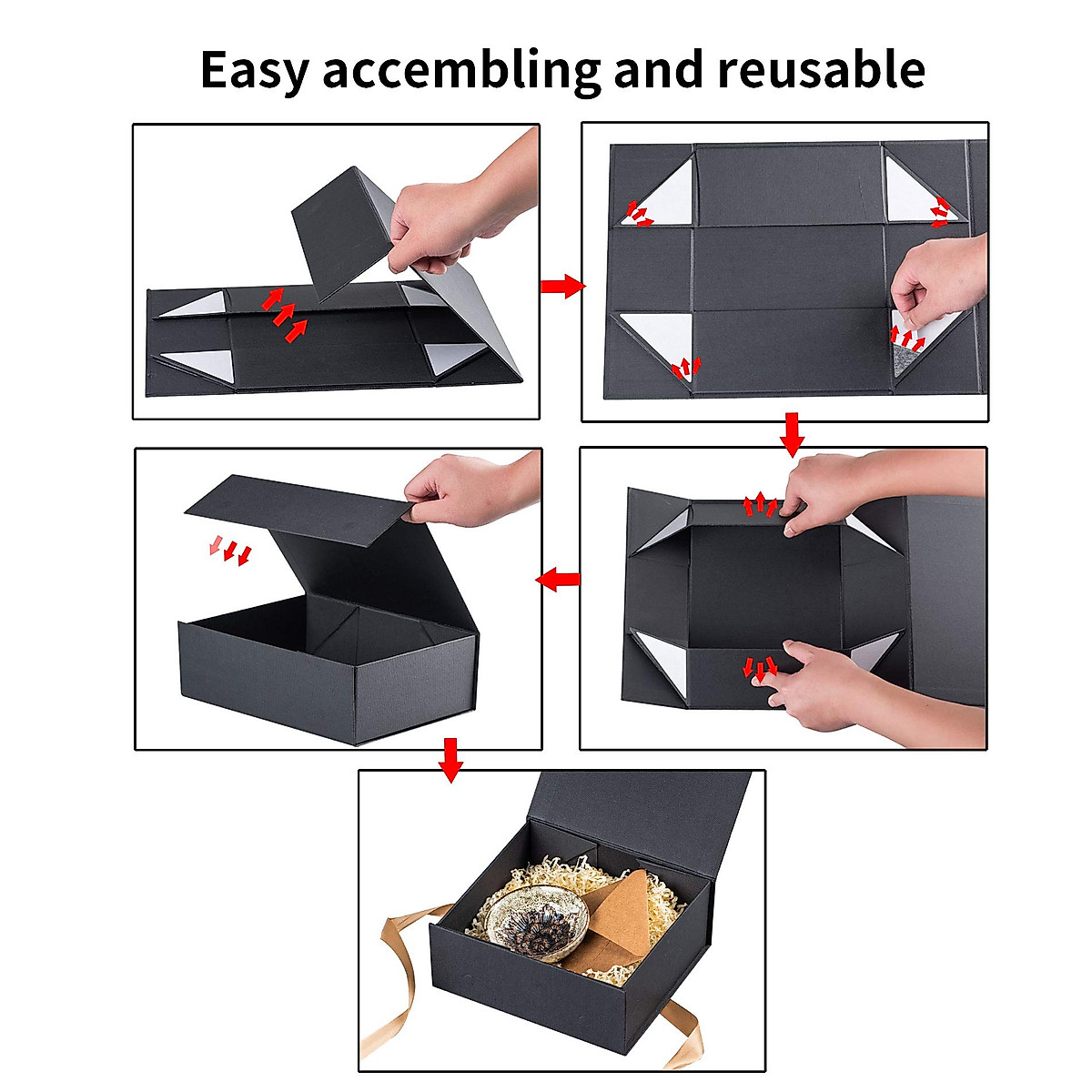 Easy accembling and reusable