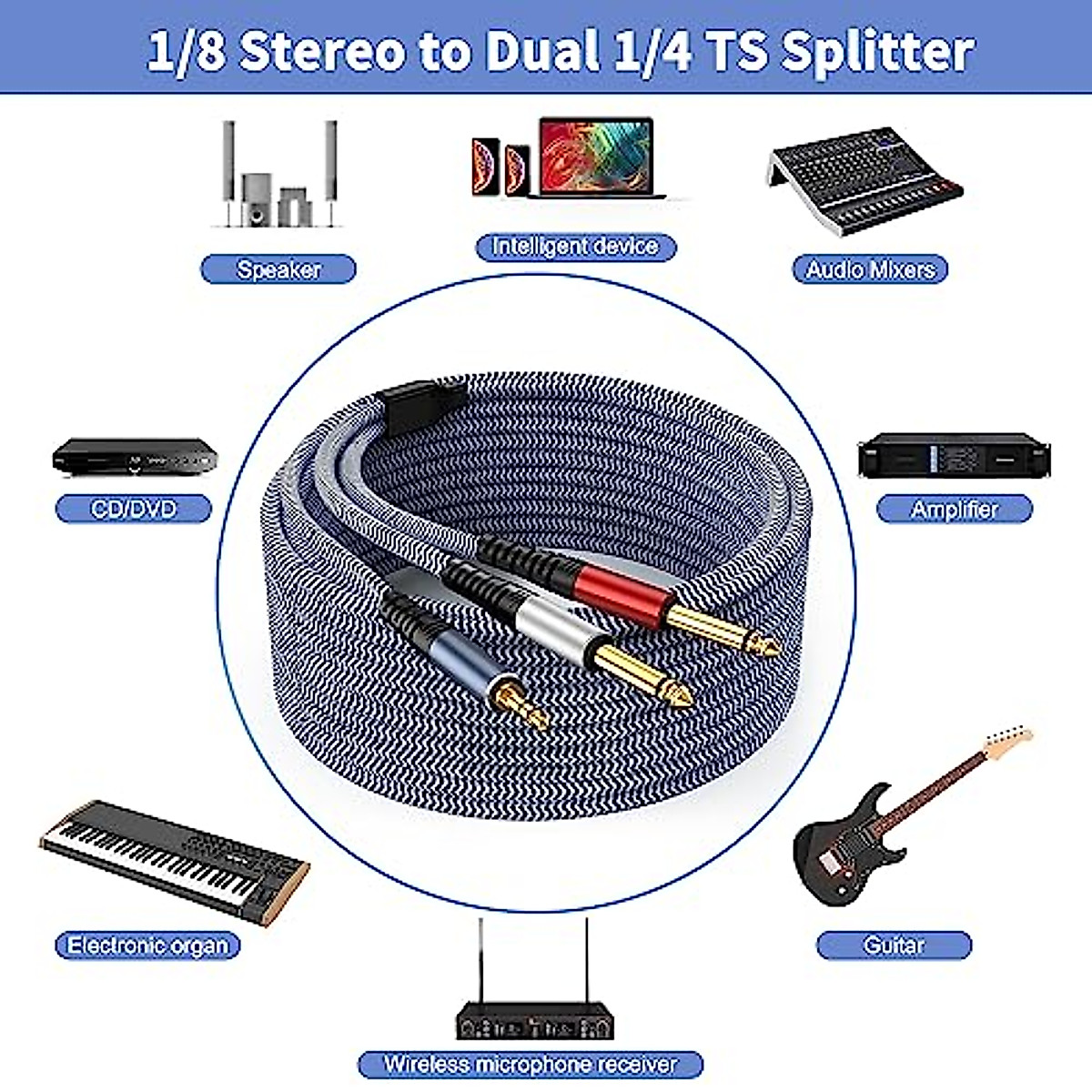 1/8 Stereo to Dual 1/4 TS Splitter

Speaker

Intelligent device

Audio Mixers

CD/DVD

Amplifier

Electronic organ

Guitar

Wireless microphone receiver