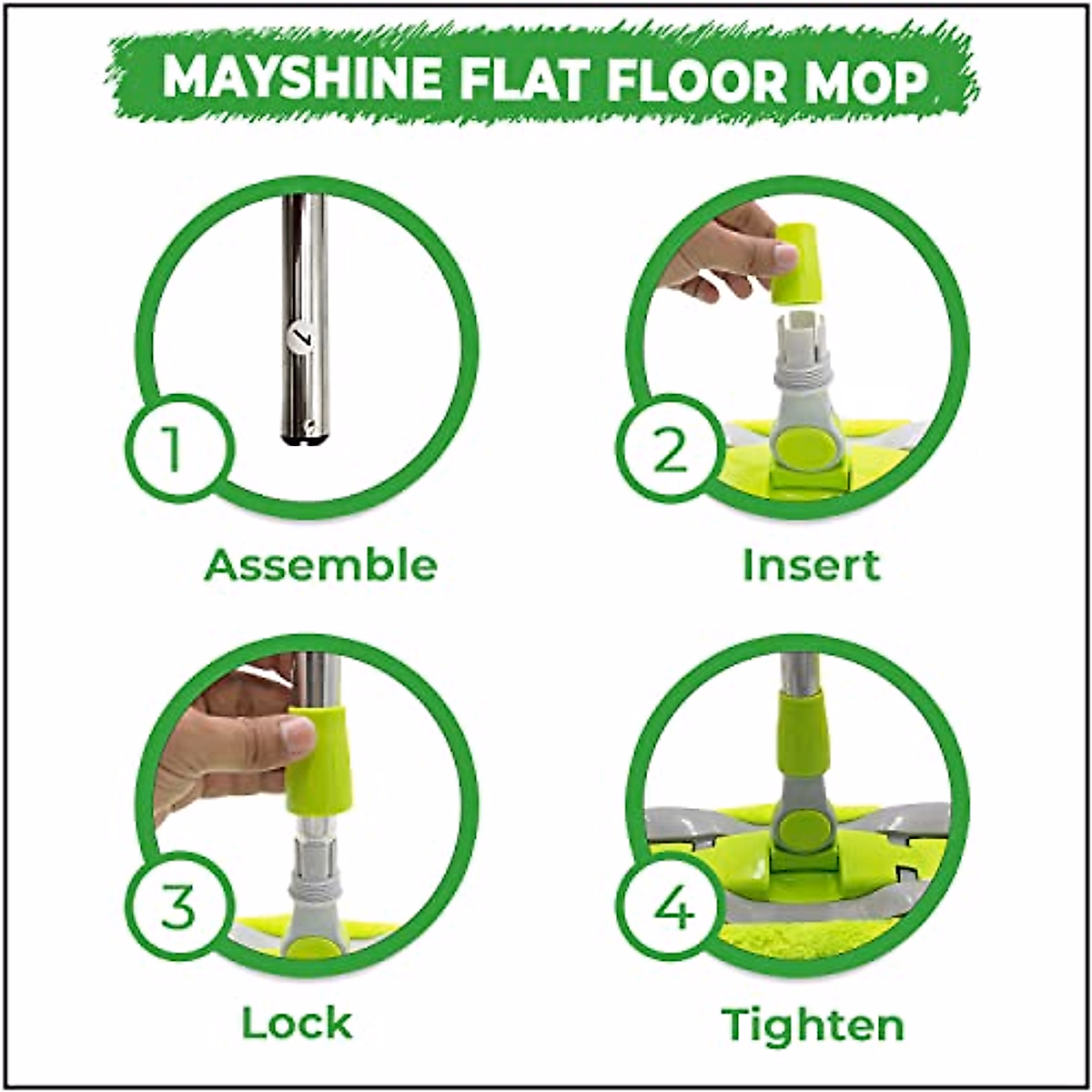 MAYSHINE FLAT FLOOR MOP

1

Assemble

2

Insert

3

Lock

4

Tighten