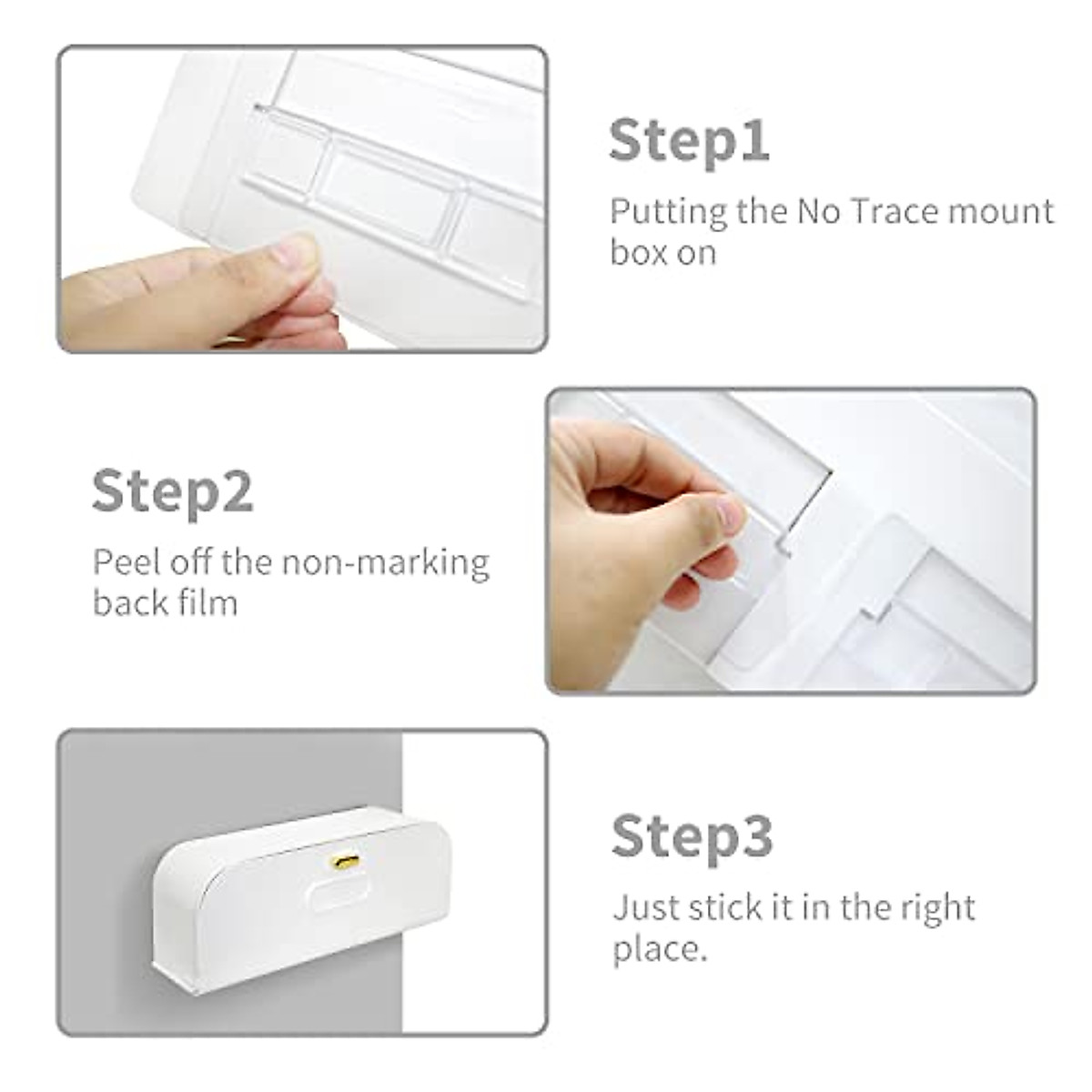 Step1
Putting the No Trace mount box on

Step2
Peel off the non-marking back film

Step3
Just stick it in the right place.