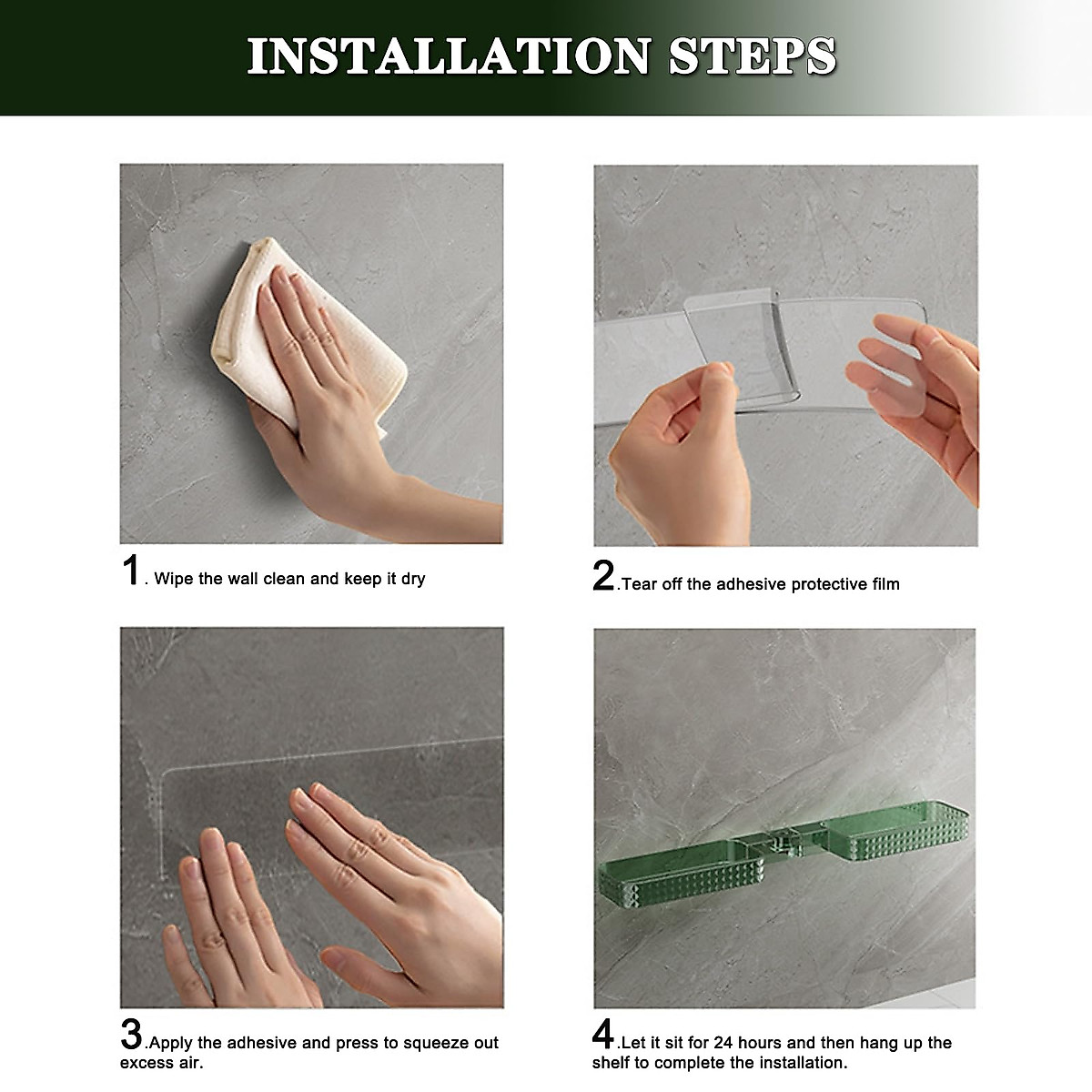 INSTALLATION STEPS

1. Wipe the wall clean and keep it dry

2.Tear off the adhesive protective film

3.Apply the adhesive and press to squeeze out excess air.

4.Let it sit for 24 hours and then hang up the shelf to complete the installation.