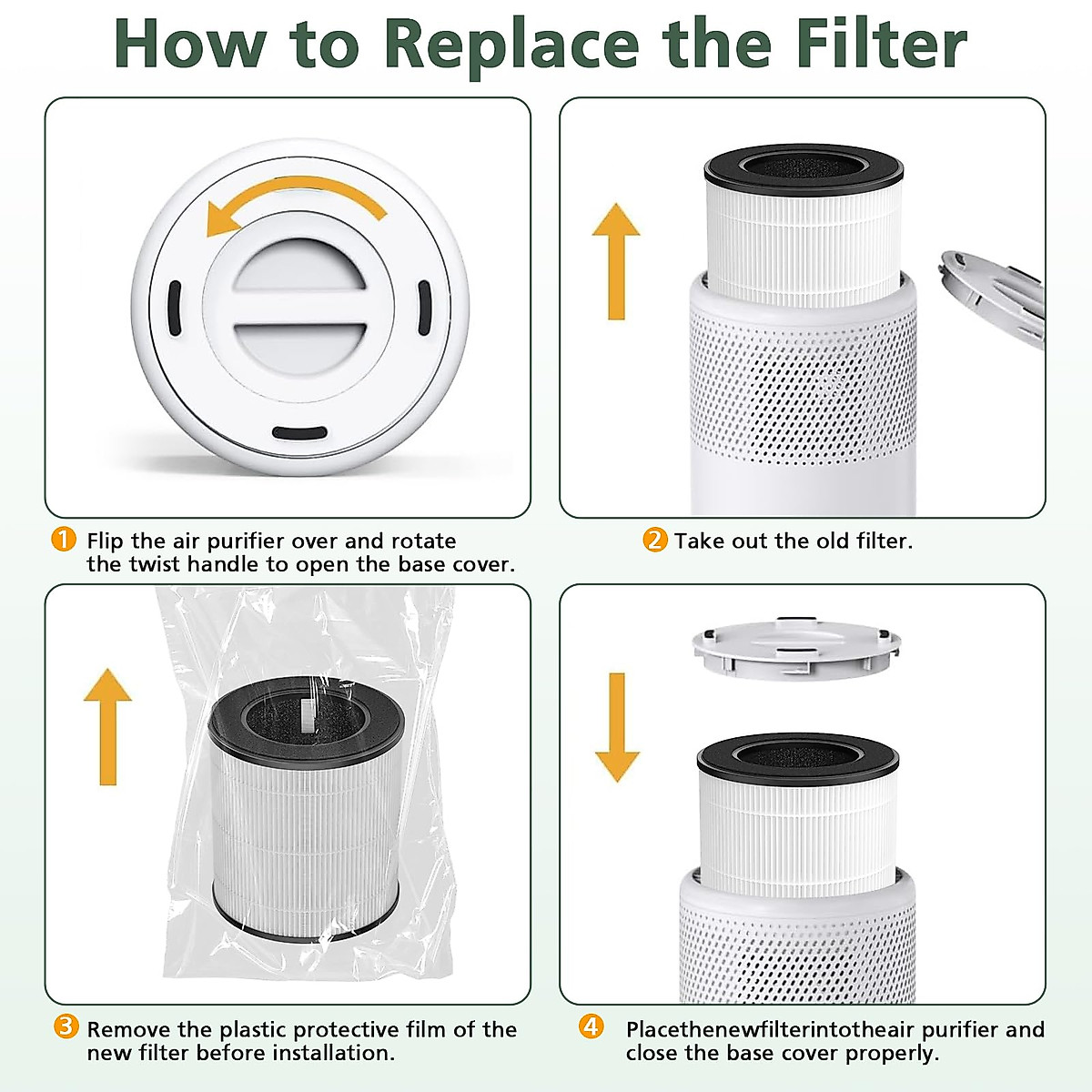 How to Replace the Filter

1 Flip the air purifier over and rotate the twist handle to open the base cover.

2 Take out the old filter.

3 Remove the plastic protective film of the new filter before installation.

4 Placethenewfilterintotheair purifier and close the base cover properly.