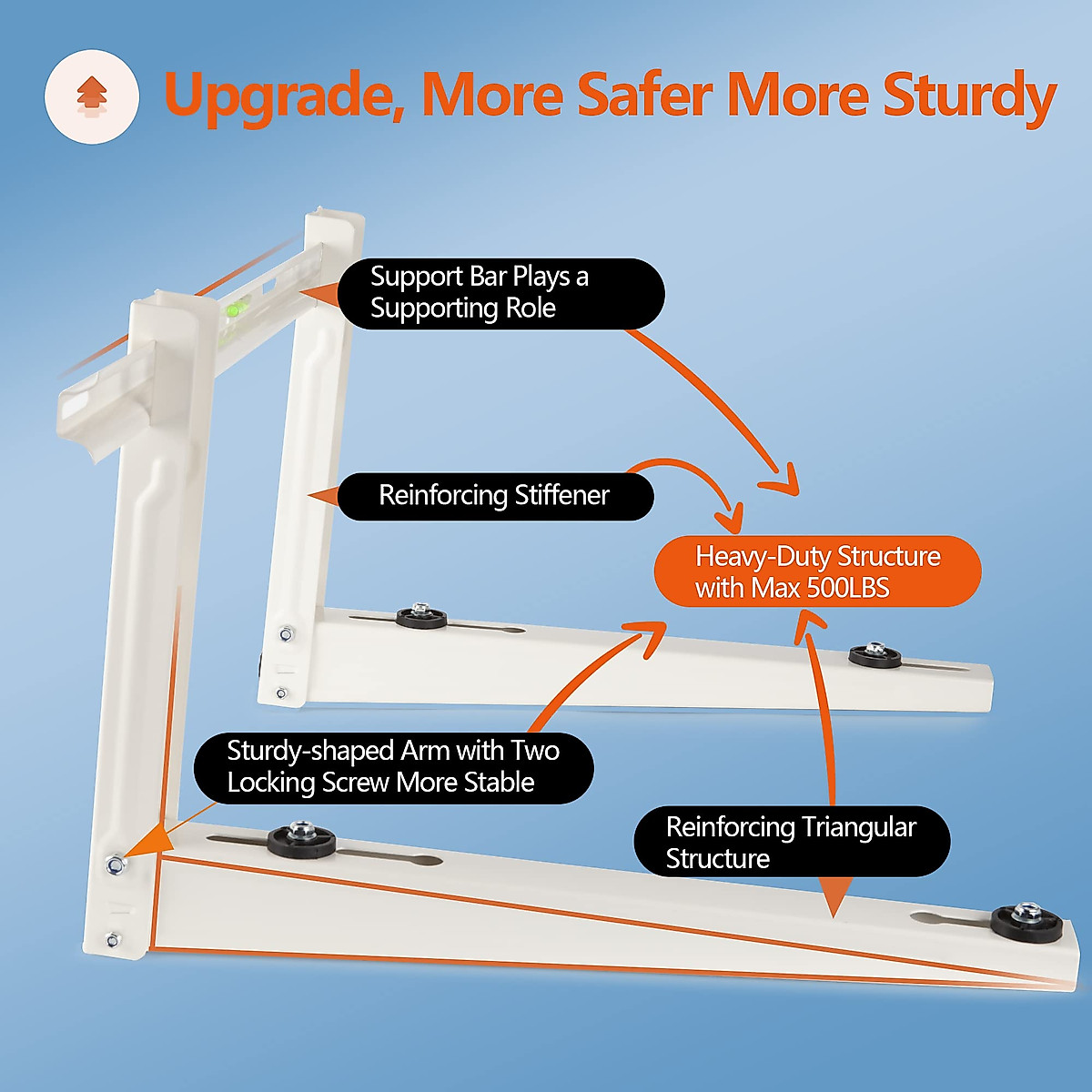 Upgrade, More Safer More Sturdy

Support Bar Plays a Supporting Role

Reinforcing Stiffener

Heavy-Duty Structure with Max 500LBS

Sturdy-shaped Arm with Two Locking Screw More Stable

Reinforcing Triangular Structure