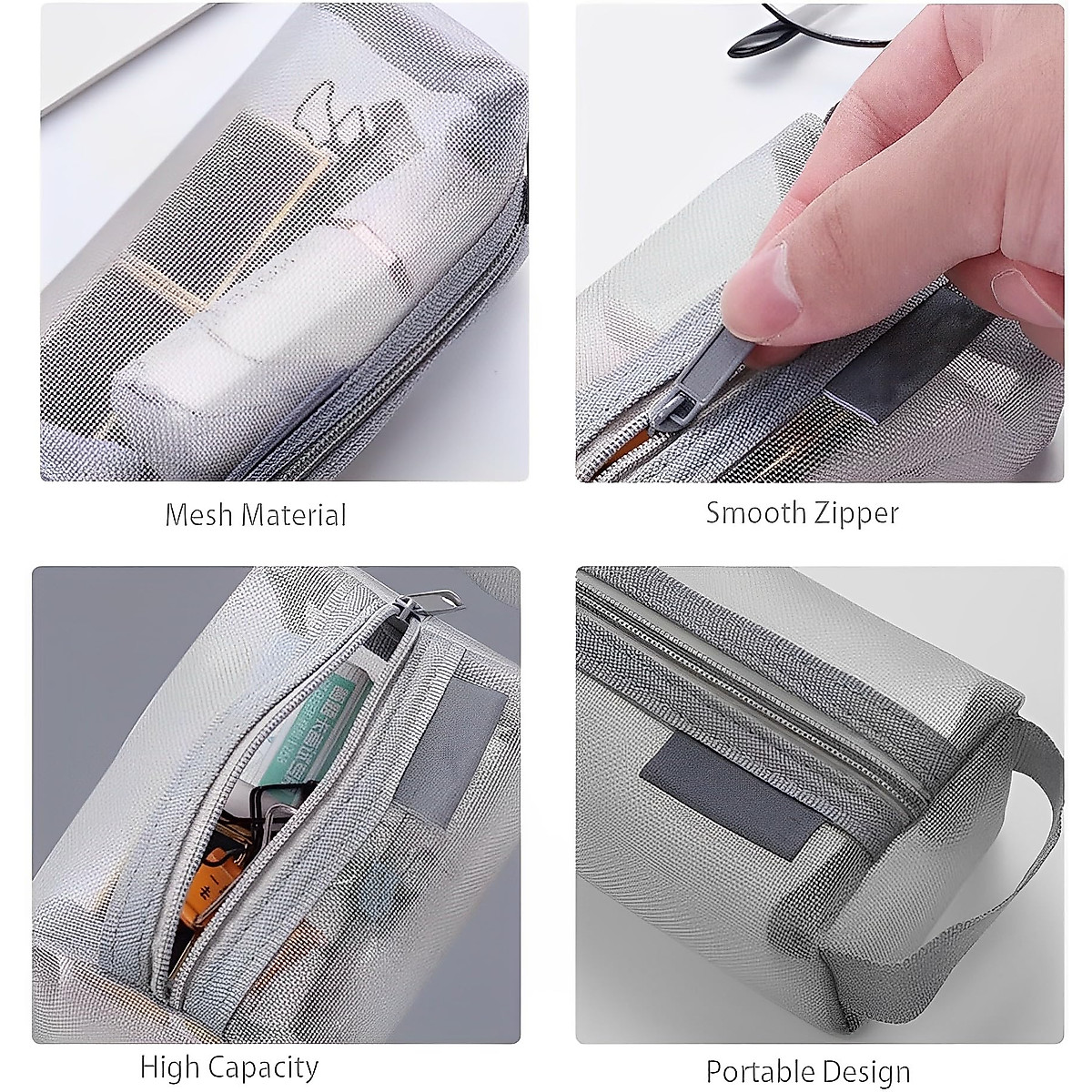 Mesh Material

Smooth Zipper

High Capacity

Portable Design