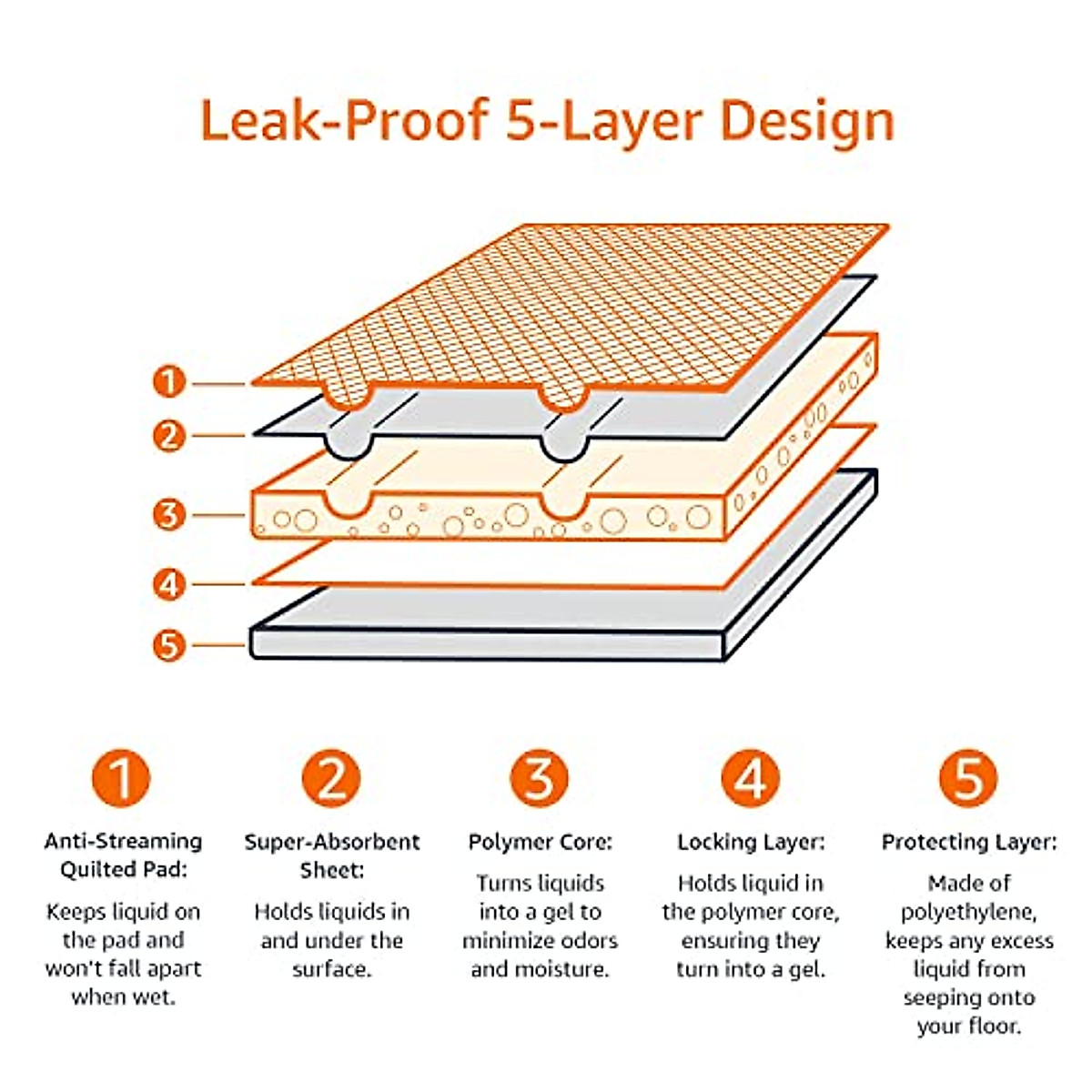 Leak-Proof 5-Layer Design

1
2
3
4
5

1
Anti-Streaming Quilted Pad:
Keeps liquid on the pad and won't fall apart when wet.

2
Super-Absorbent Sheet:
Holds liquids in and under the surface.

3
Polymer Core:
Turns liquids into a gel to minimize odors and moisture.

4
Locking Layer:
Holds liquid in the polymer core, ensuring they turn into a gel.

5
Protecting Layer:
Made of polyethylene, keeps any excess liquid from seeping onto your floor.