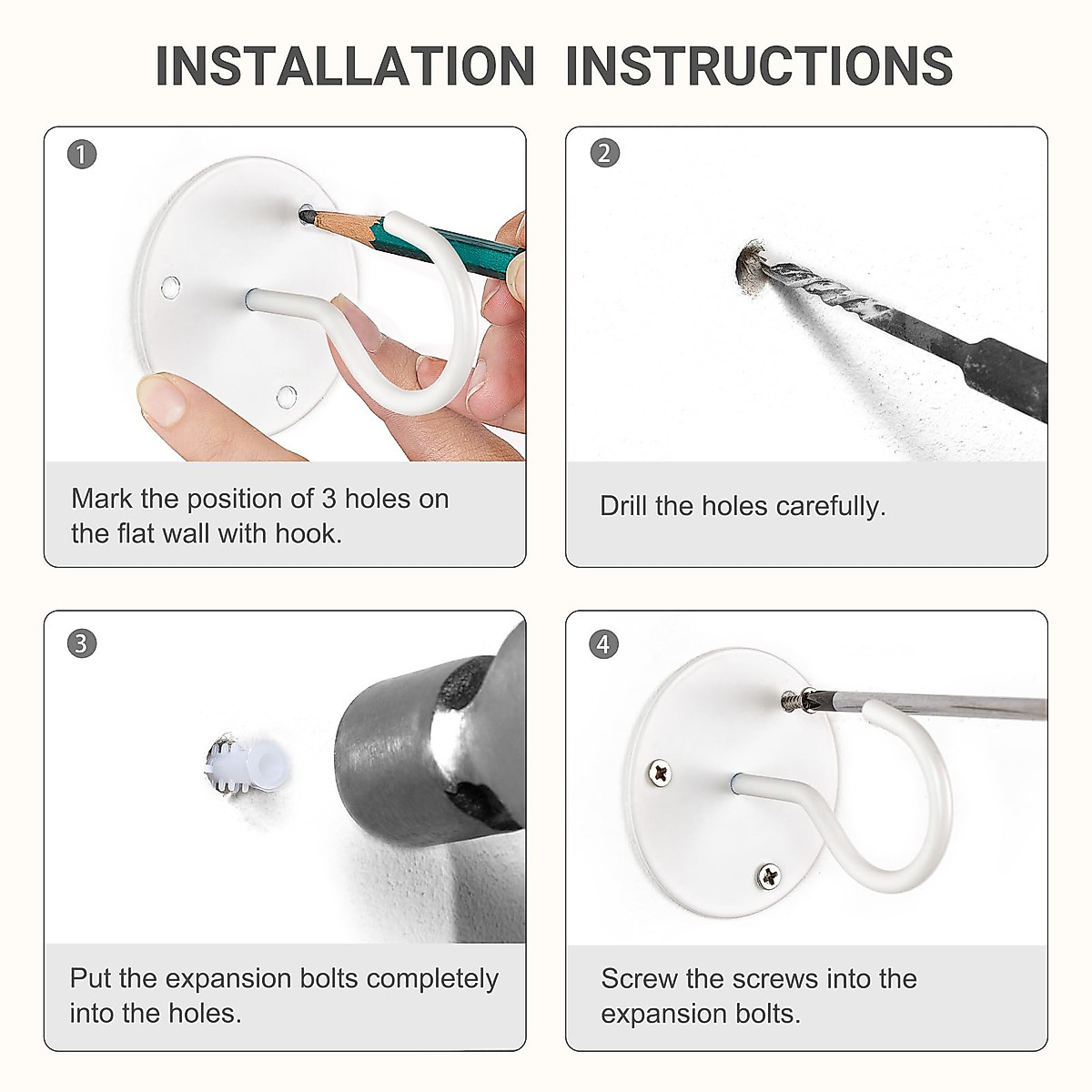 INSTALLATION INSTRUCTIONS

1

Mark the position of 3 holes on the flat wall with hook.

2

Drill the holes carefully.

3

Put the expansion bolts completely into the holes.

4

Screw the screws into the expansion bolts.