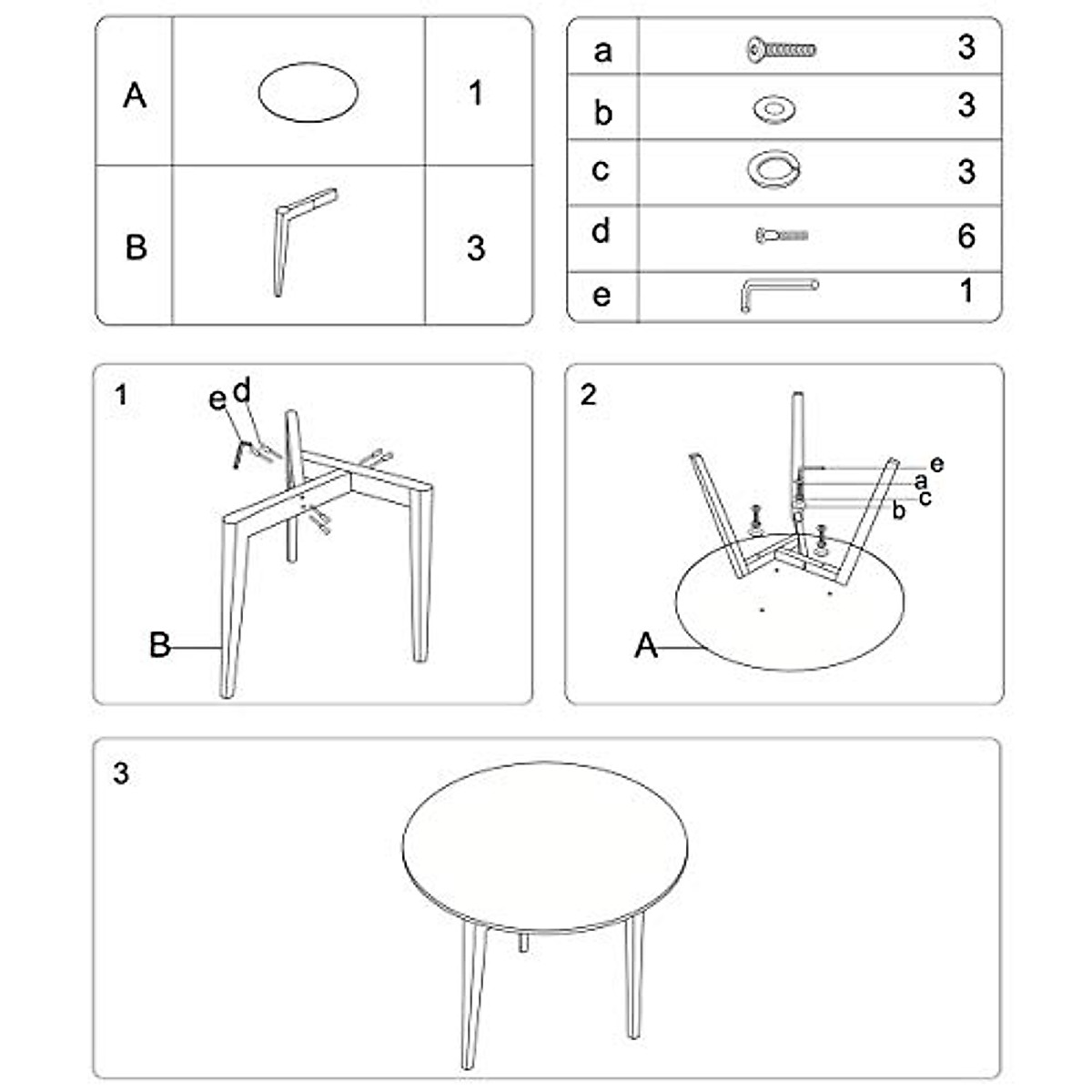 | A | | 1 |
|---|---|---|
| B | | 3 |

| a | | 3 |
|---|---|---|
| b | | 3 |
| c | | 3 |
| d | | 6 |
| e | | 1 |

1
e d
B

2
e
a
c
b
A

3