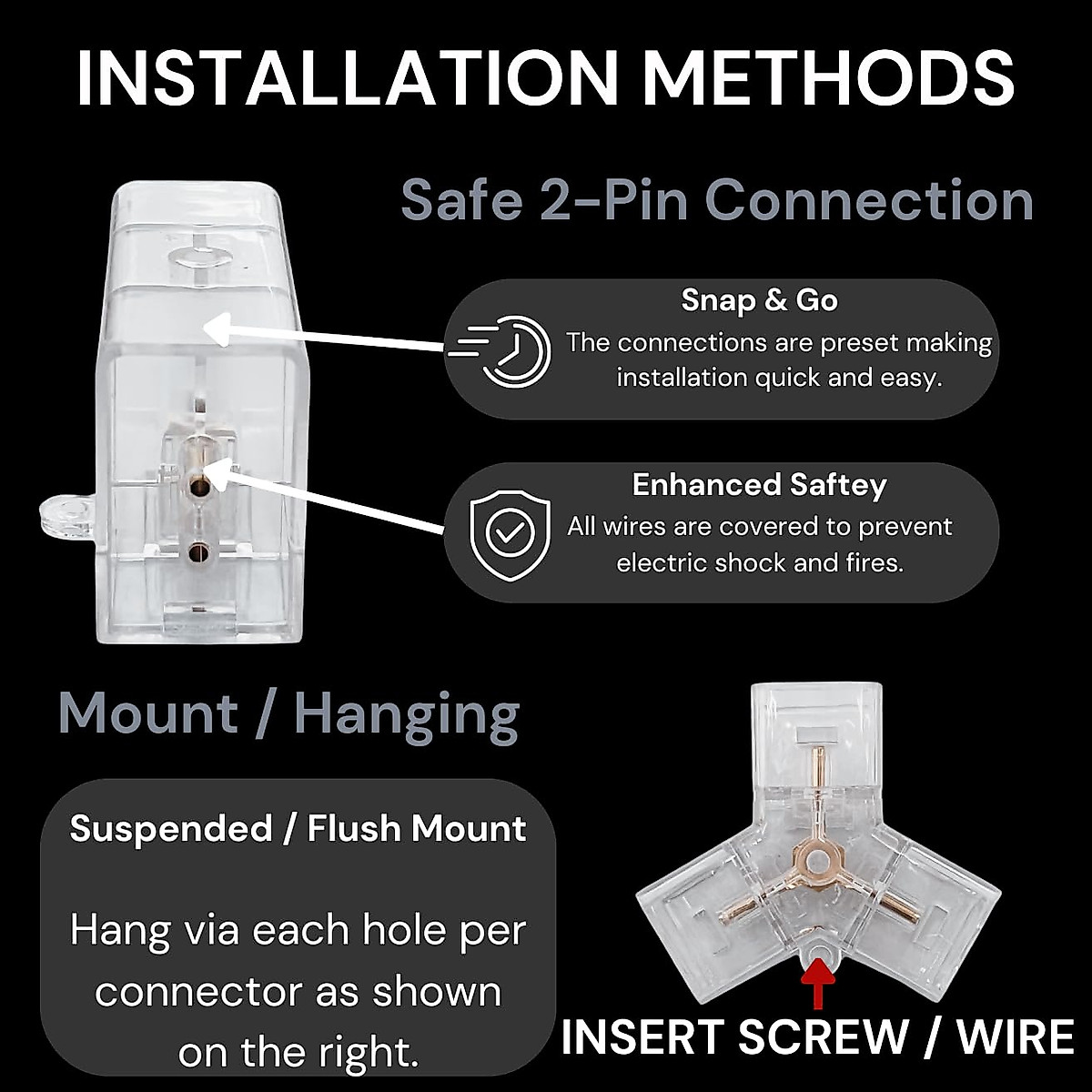 INSTALLATION METHODS

Safe 2-Pin Connection

Snap & Go
The connections are preset making installation quick and easy.

Enhanced Saftey
All wires are covered to prevent electric shock and fires.

Mount / Hanging

Suspended / Flush Mount

Hang via each hole per connector as shown on the right.

INSERT SCREW / WIRE