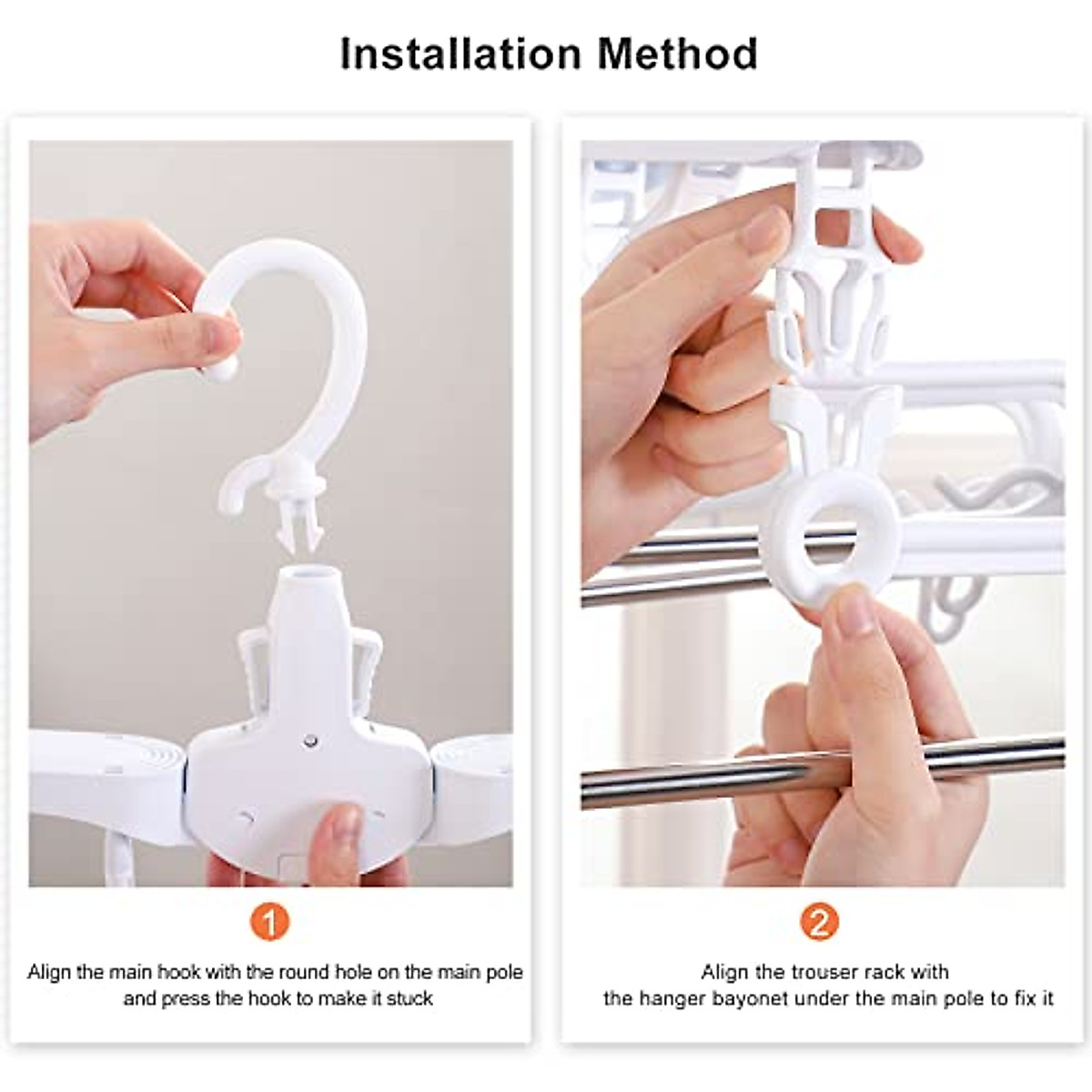 Installation Method

1

Align the main hook with the round hole on the main pole and press the hook to make it stuck

2

Align the trouser rack with the hanger bayonet under the main pole to fix it