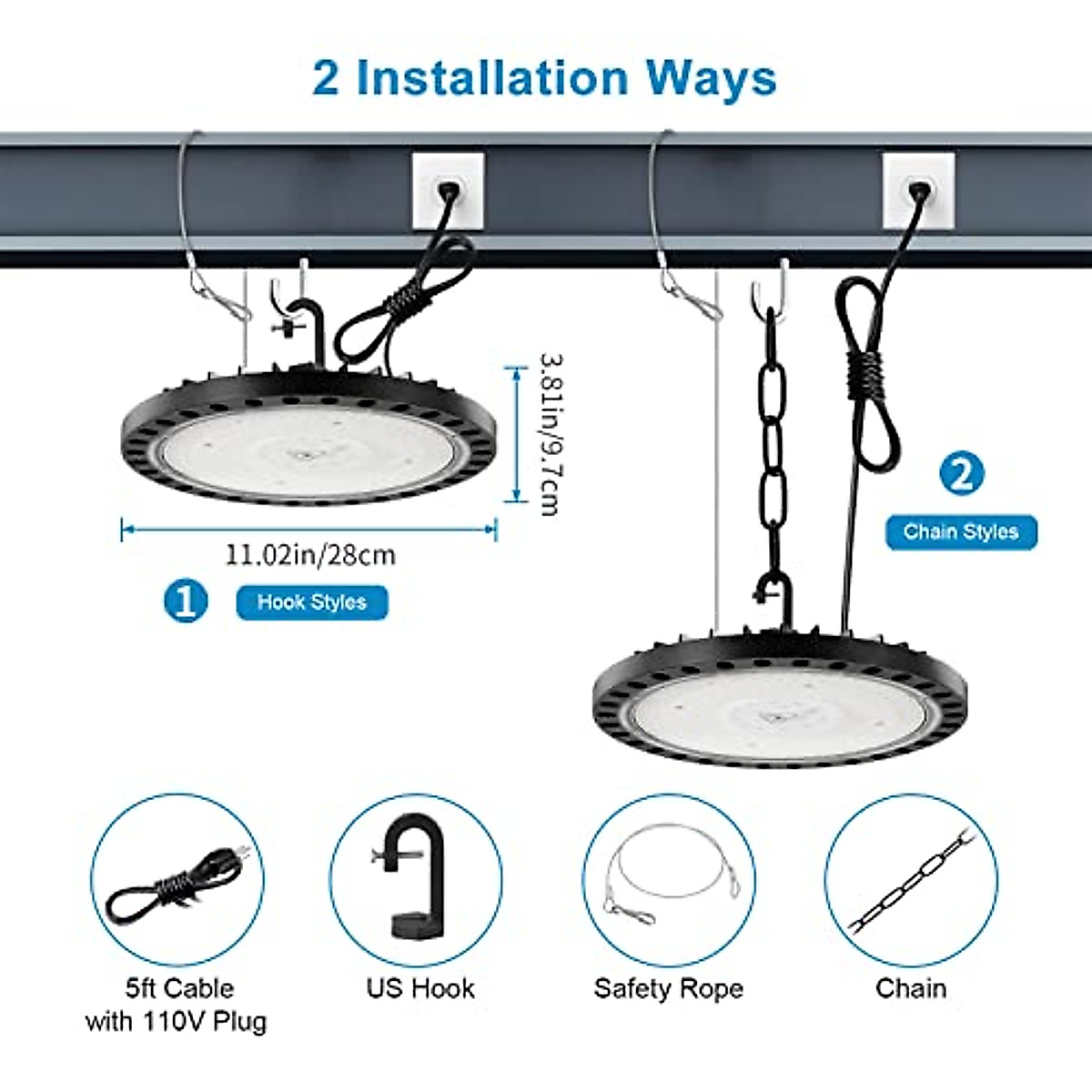 2 Installation Ways

3.81in/9.7cm

11.02in/28cm

1 Hook Styles

2 Chain Styles

5ft Cable with 110V Plug

US Hook

Safety Rope

Chain