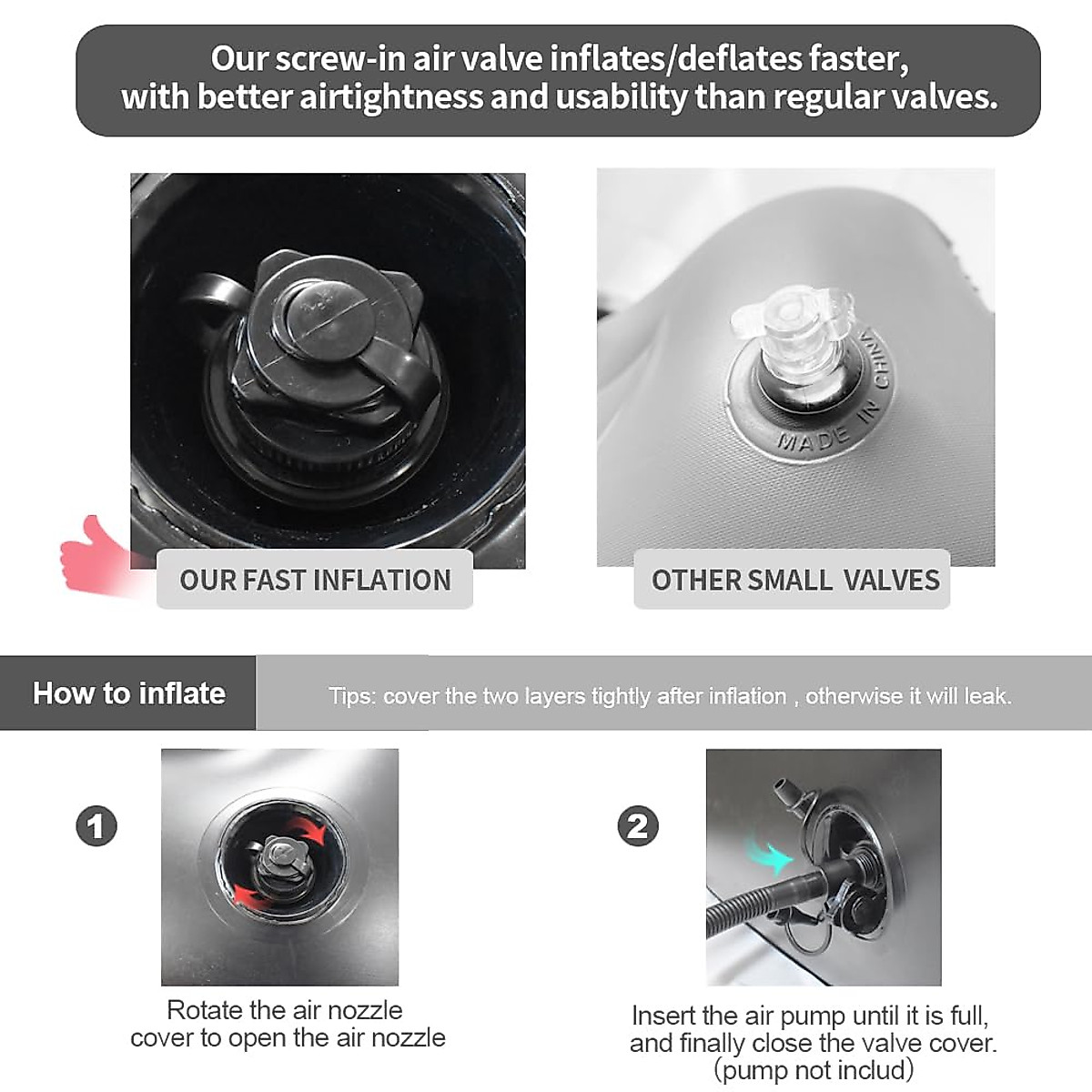 Our screw-in air valve inflates/deflates faster, with better airtightness and usability than regular valves.

MADE IN CHINA

OUR FAST INFLATION

OTHER SMALL VALVES

How to inflate

Tips: cover the two layers tightly after inflation , otherwise it will leak.

1

Rotate the air nozzle cover to open the air nozzle

2

Insert the air pump until it is full, and finally close the valve cover. (pump not includ)