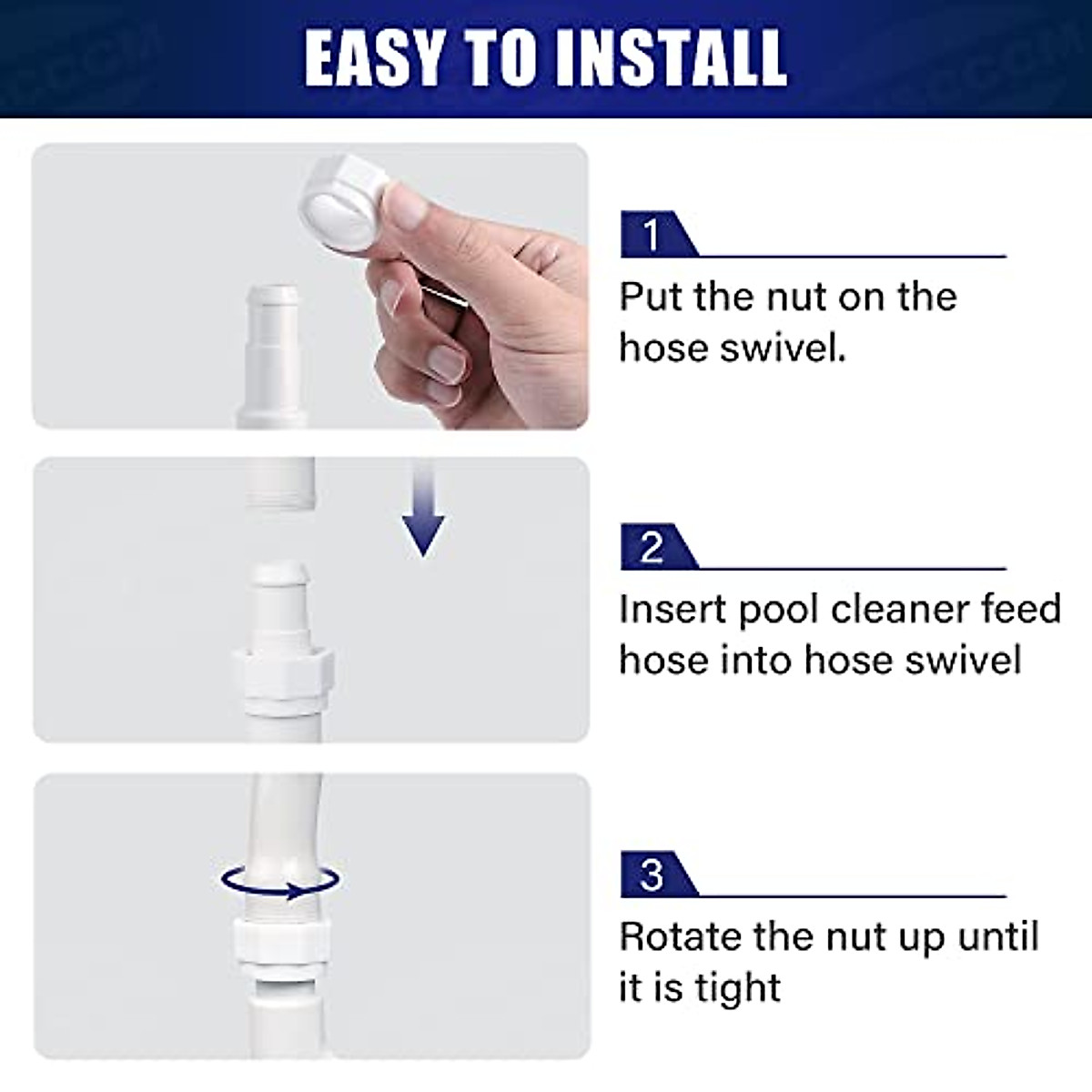 EASY TO INSTALL

1
Put the nut on the hose swivel.

2
Insert pool cleaner feed hose into hose swivel

3
Rotate the nut up until it is tight