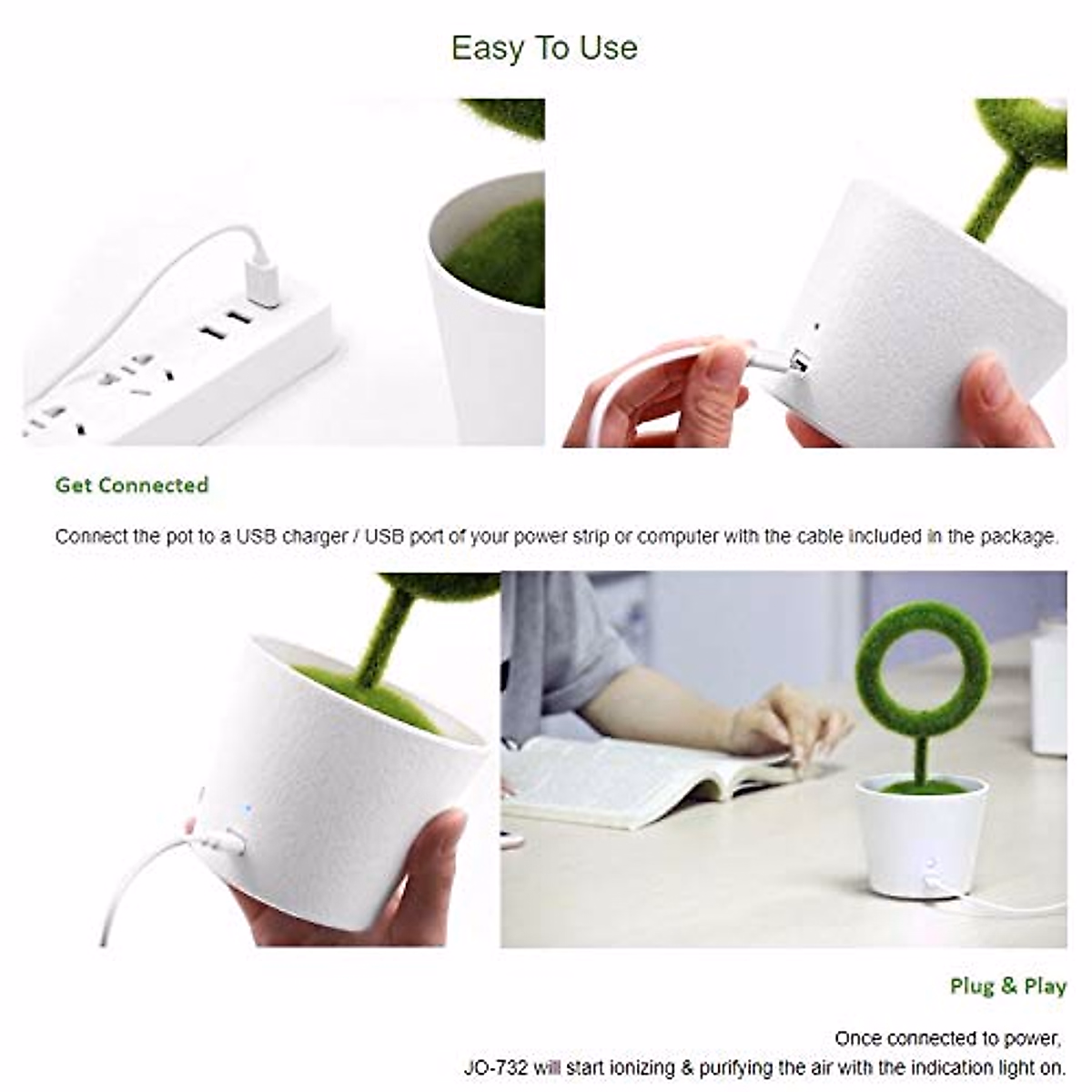 Easy To Use

Get Connected

Connect the pot to a USB charger / USB port of your power strip or computer with the cable included in the package.

Plug & Play

Once connected to power,
JO-732 will start ionizing & purifying the air with the indication light on.