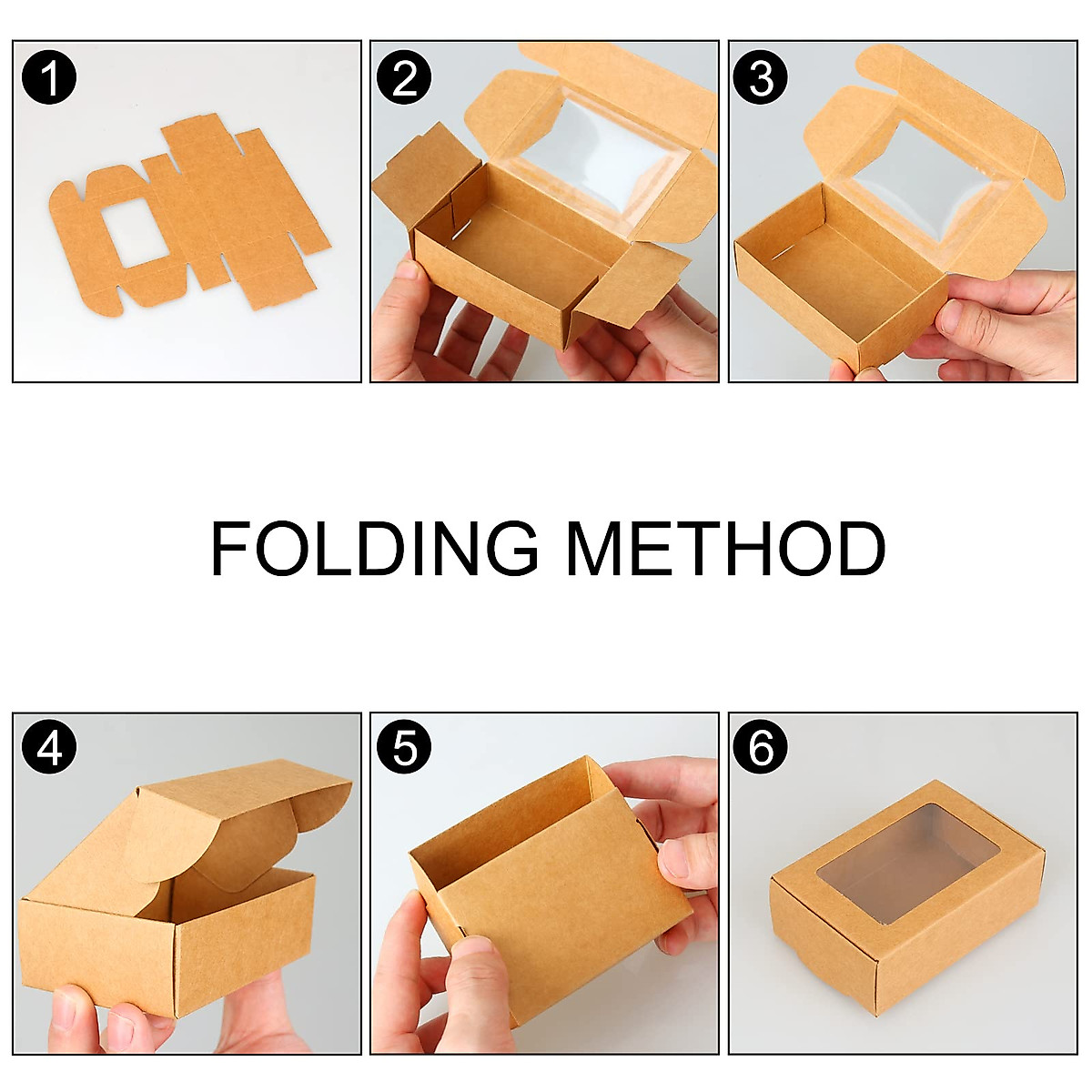 1

2

3

FOLDING METHOD

4

5

6