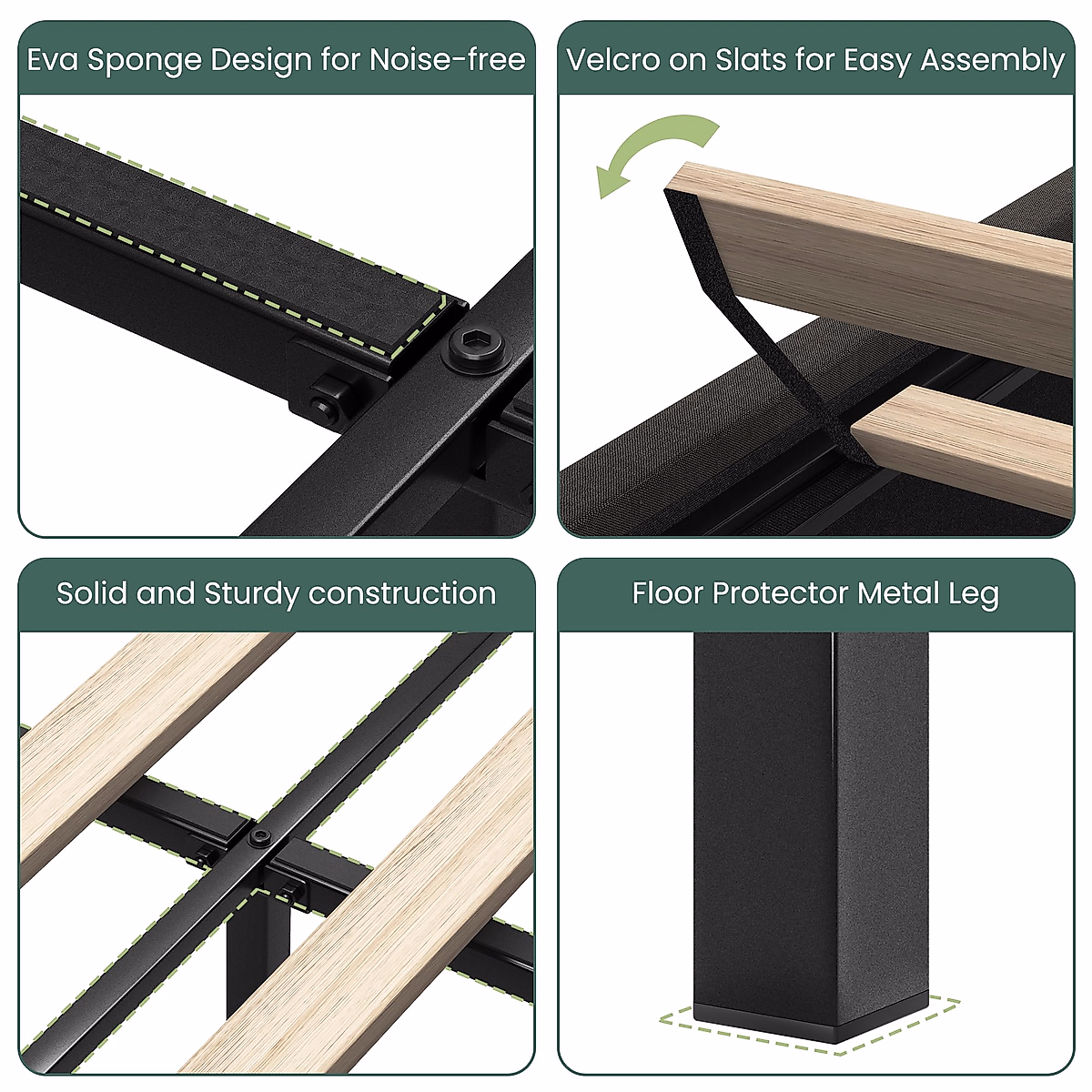 Eva Sponge Design for Noise-free

Velcro on Slats for Easy Assembly

Solid and Sturdy construction

Floor Protector Metal Leg