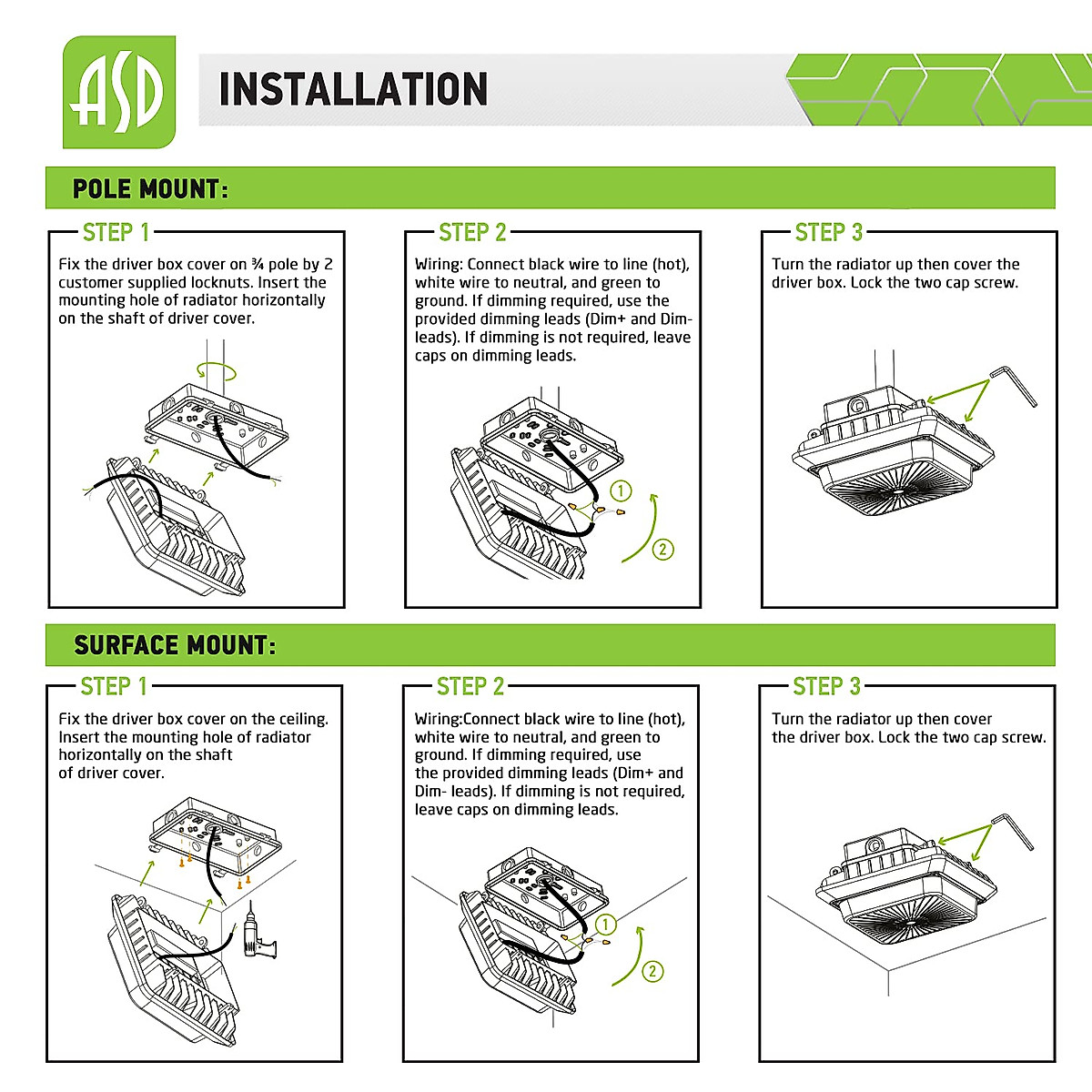 ASD

INSTALLATION

POLE MOUNT:

STEP 1

Fix the driver box cover on ¾ pole by 2 customer supplied locknuts. Insert the mounting hole of radiator horizontally on the shaft of driver cover.

STEP 2

Wiring: Connect black wire to line (hot), white wire to neutral, and green to ground. If dimming required, use the provided dimming leads (Dim+ and Dim- leads). If dimming is not required, leave caps on dimming leads.

1

2

STEP 3

Turn the radiator up then cover the driver box. Lock the two cap screw.

SURFACE MOUNT:

STEP 1

Fix the driver box cover on the ceiling. Insert the mounting hole of radiator horizontally on the shaft of driver cover.

STEP 2

Wiring:Connect black wire to line (hot), white wire to neutral, and green to ground. If dimming required, use the provided dimming leads (Dim+ and Dim- leads). If dimming is not required, leave caps on dimming leads.

1

2

STEP 3

Turn the radiator up then cover the driver box. Lock the two cap screw.