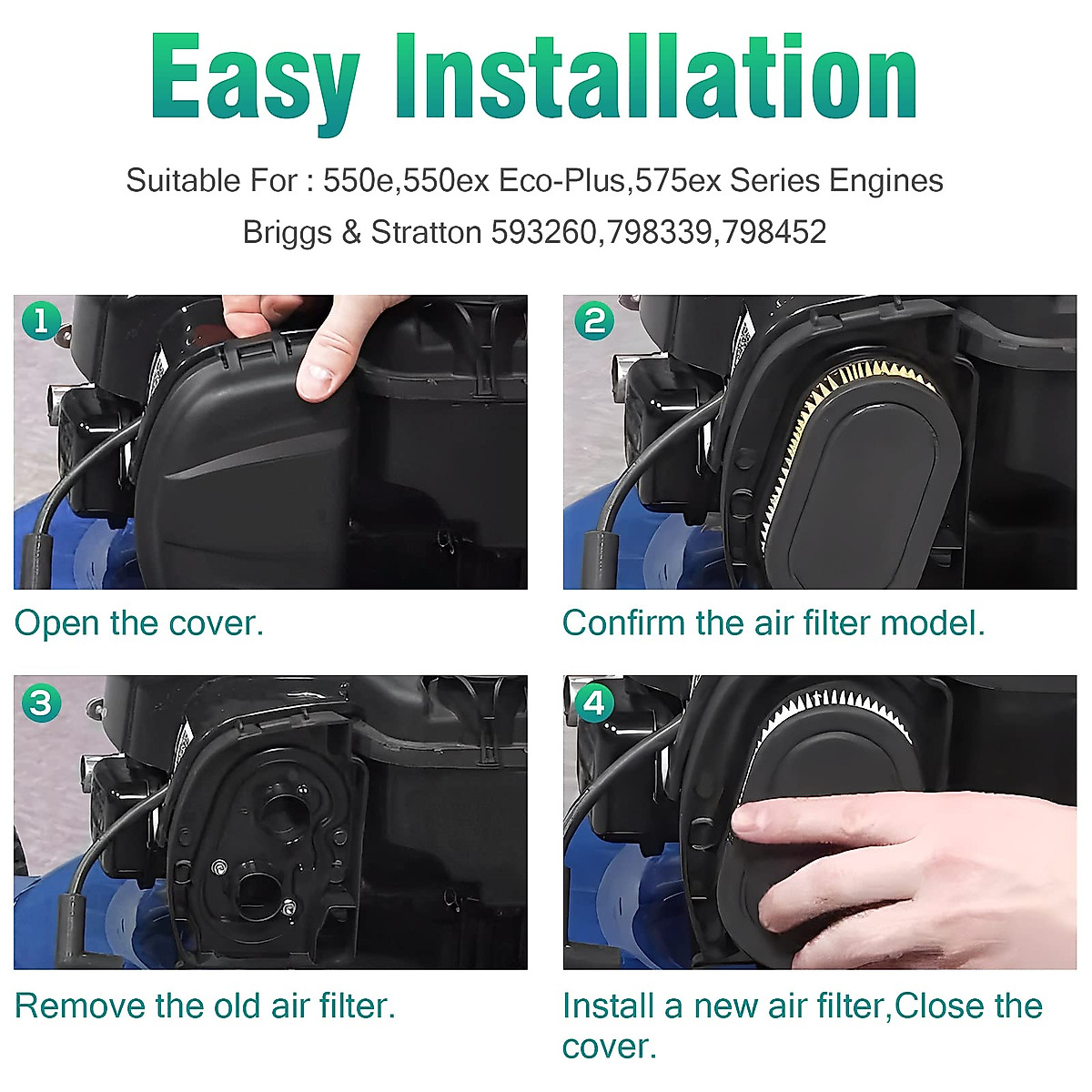 Easy Installation

Suitable For : 550e,550ex Eco-Plus,575ex Series Engines
Briggs & Stratton 593260,798339,798452

1

Open the cover.

2

Confirm the air filter model.

3

Remove the old air filter.

4

Install a new air filter,Close the cover.