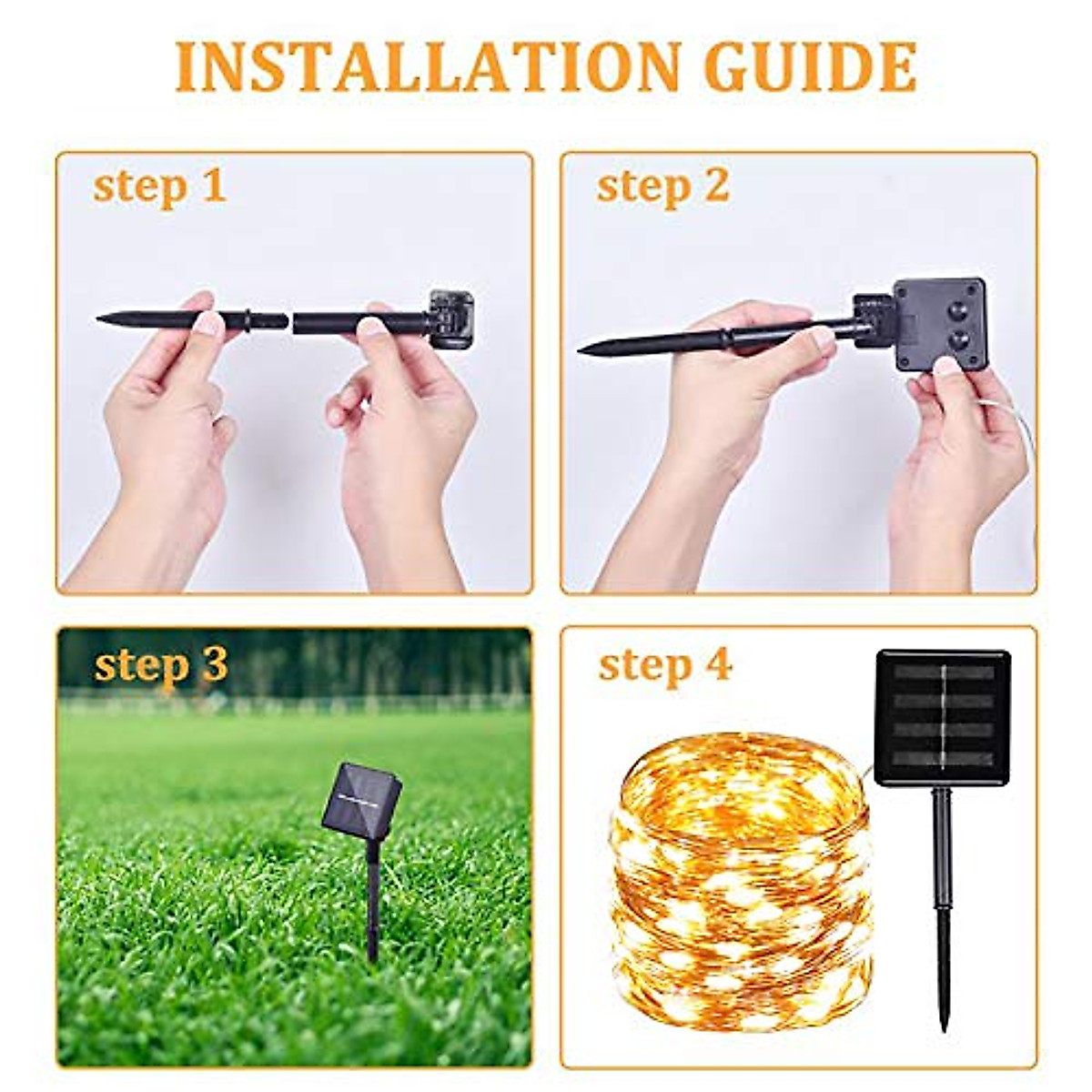 INSTALLATION GUIDE

step 1

step 2

step 3

step 4