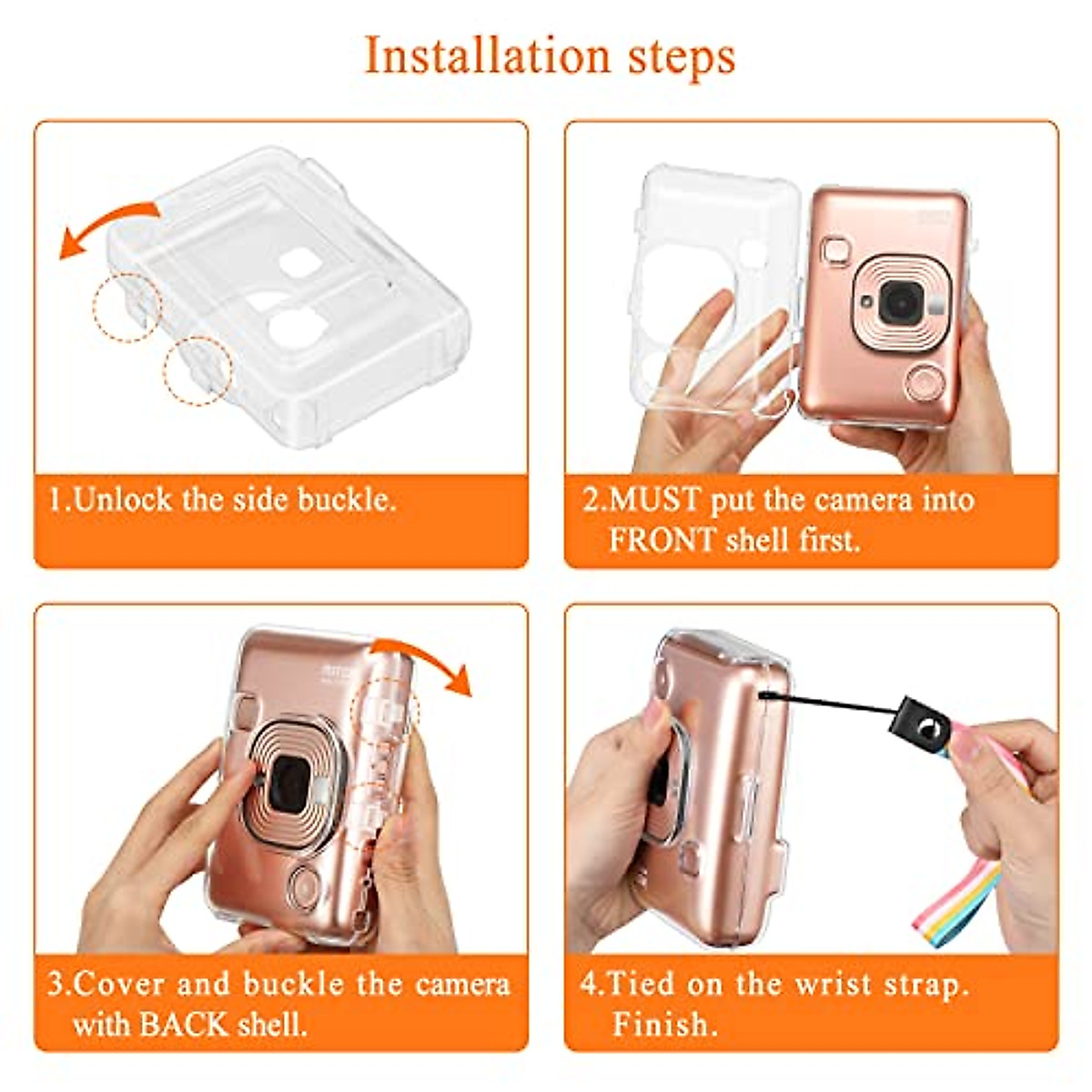 Installation steps

1.Unlock the side buckle.

2.MUST put the camera into FRONT shell first.

3.Cover and buckle the camera with BACK shell.

4.Tied on the wrist strap. Finish.