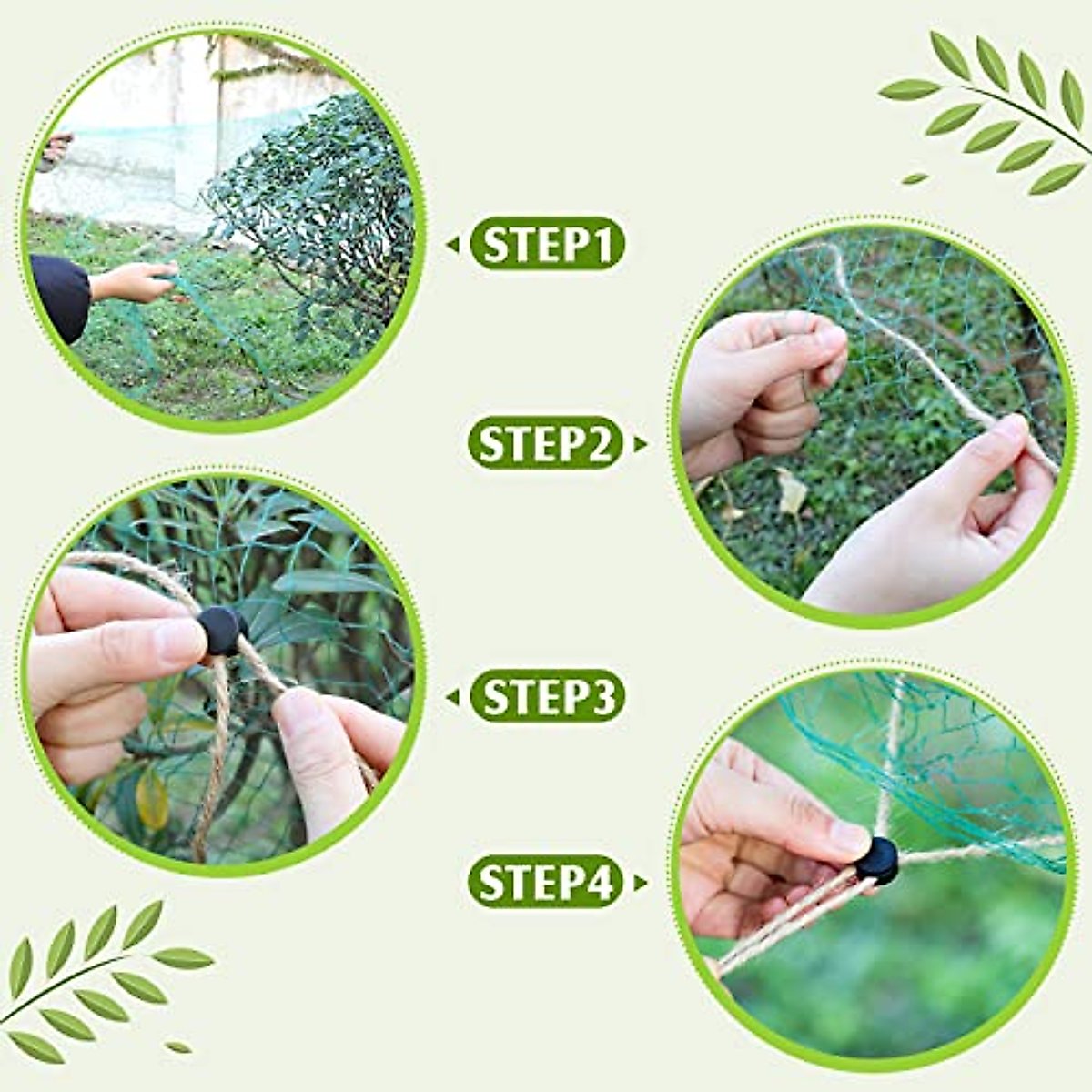 STEP1

STEP2

STEP3

STEP4