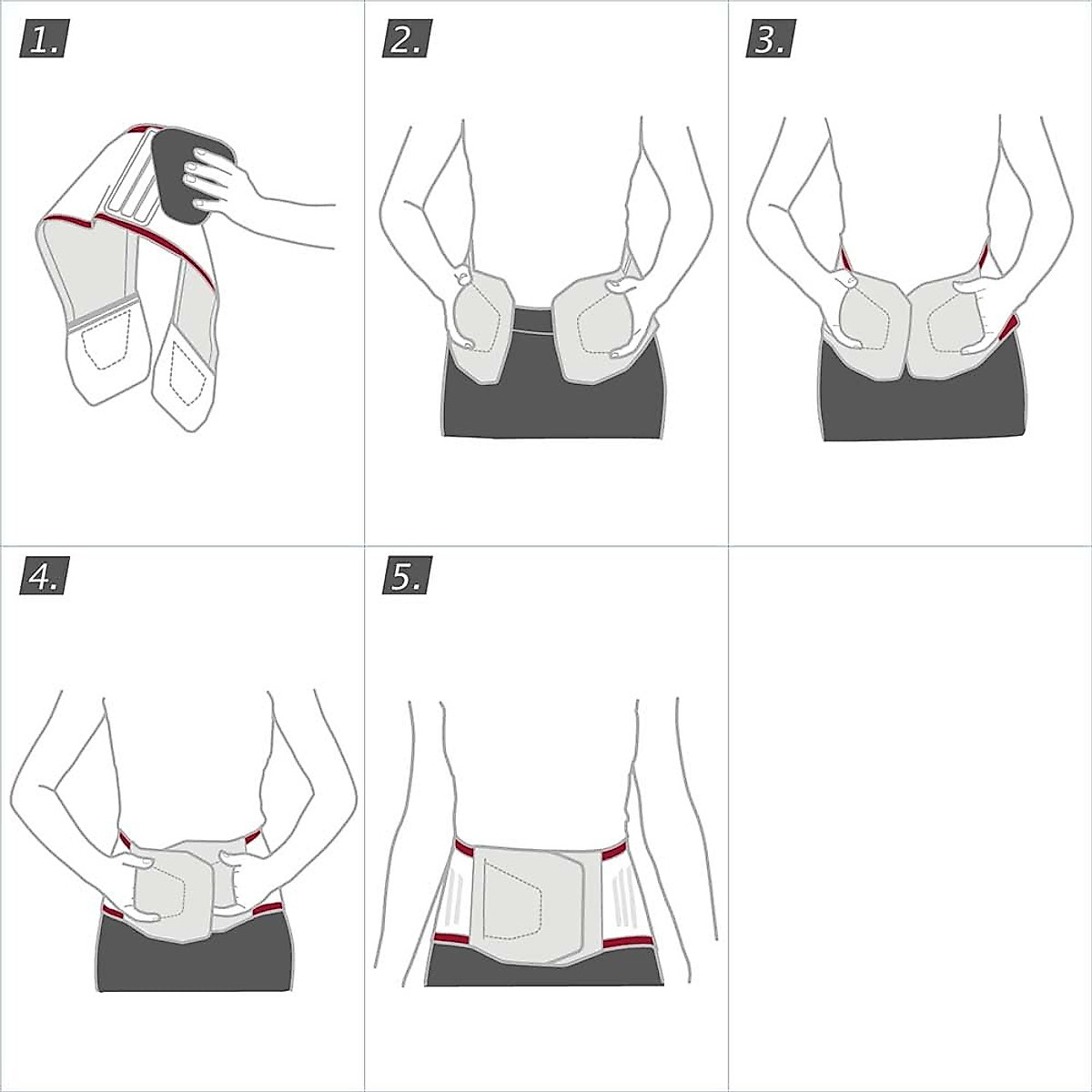 1.

2.

3.

4.

5.