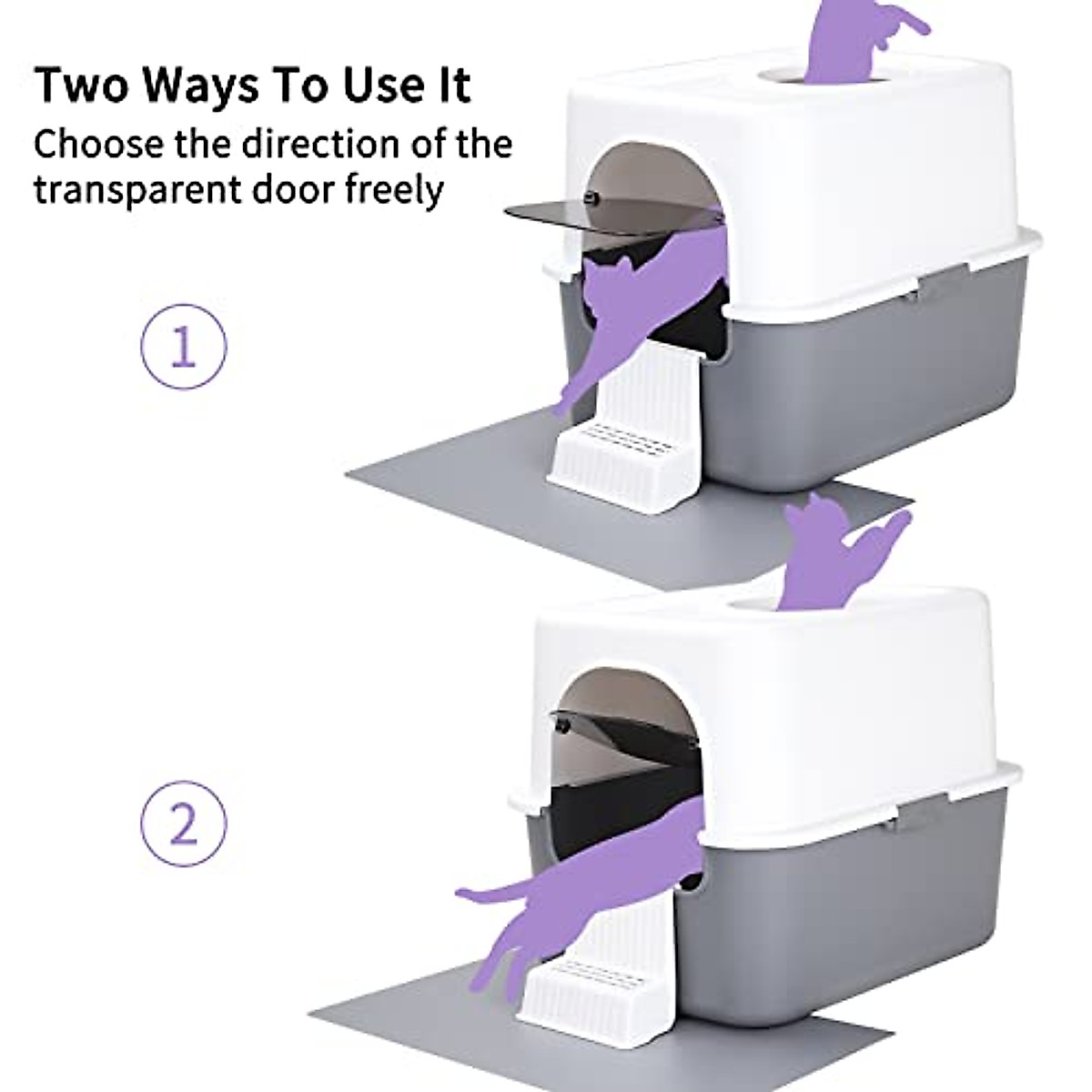 Two Ways To Use It
Choose the direction of the transparent door freely

①

②