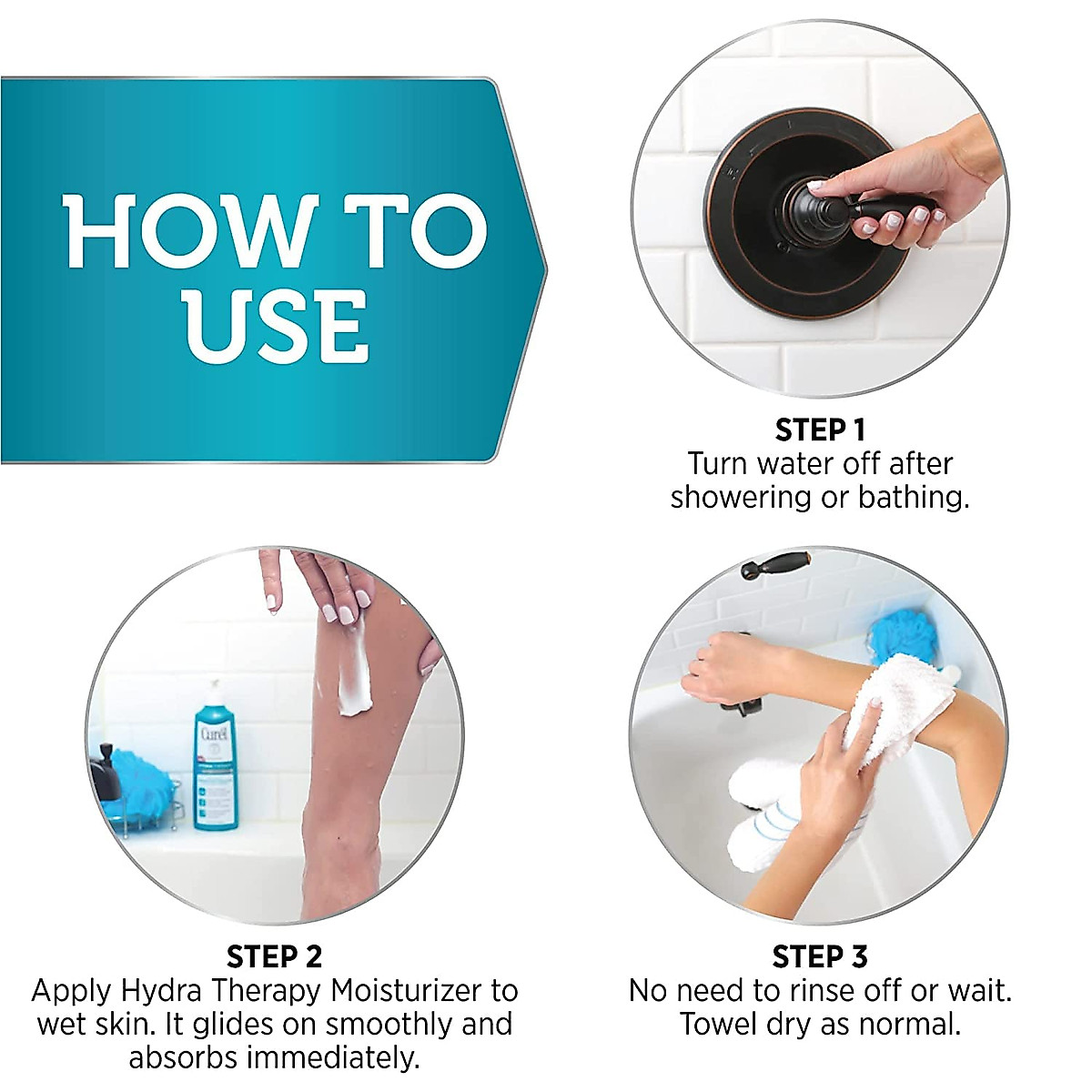 HOW TO USE

STEP 1
Turn water off after showering or bathing.

Curél

STEP 2
Apply Hydra Therapy Moisturizer to wet skin. It glides on smoothly and absorbs immediately.

STEP 3
No need to rinse off or wait. Towel dry as normal.