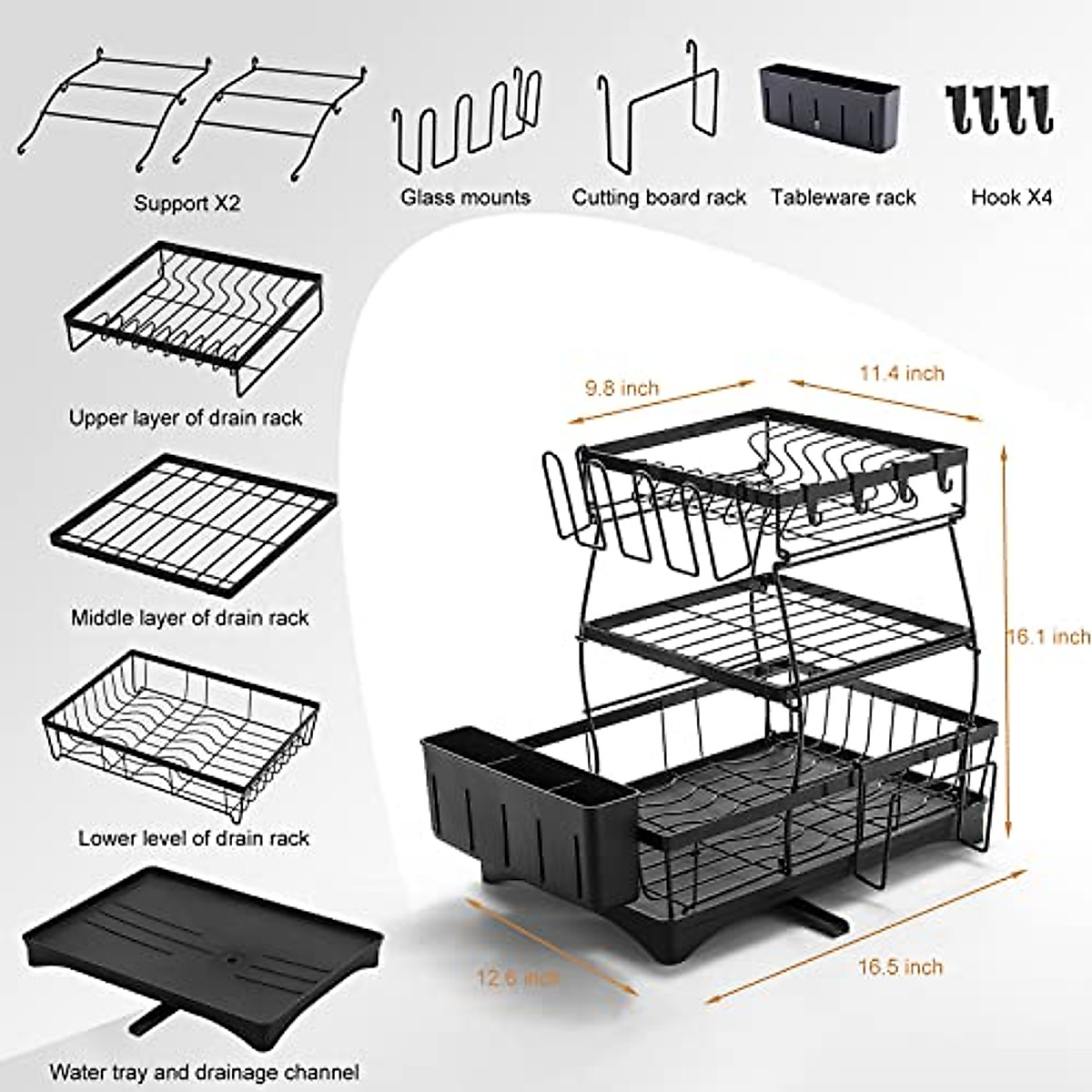 Support X2

Glass mounts

Cutting board rack

Tableware rack

Hook X4

Upper layer of drain rack

Middle layer of drain rack

Lower level of drain rack

Water tray and drainage channel

9.8 inch

11.4 inch

16.1 inch

12.6 inch

16.5 inch