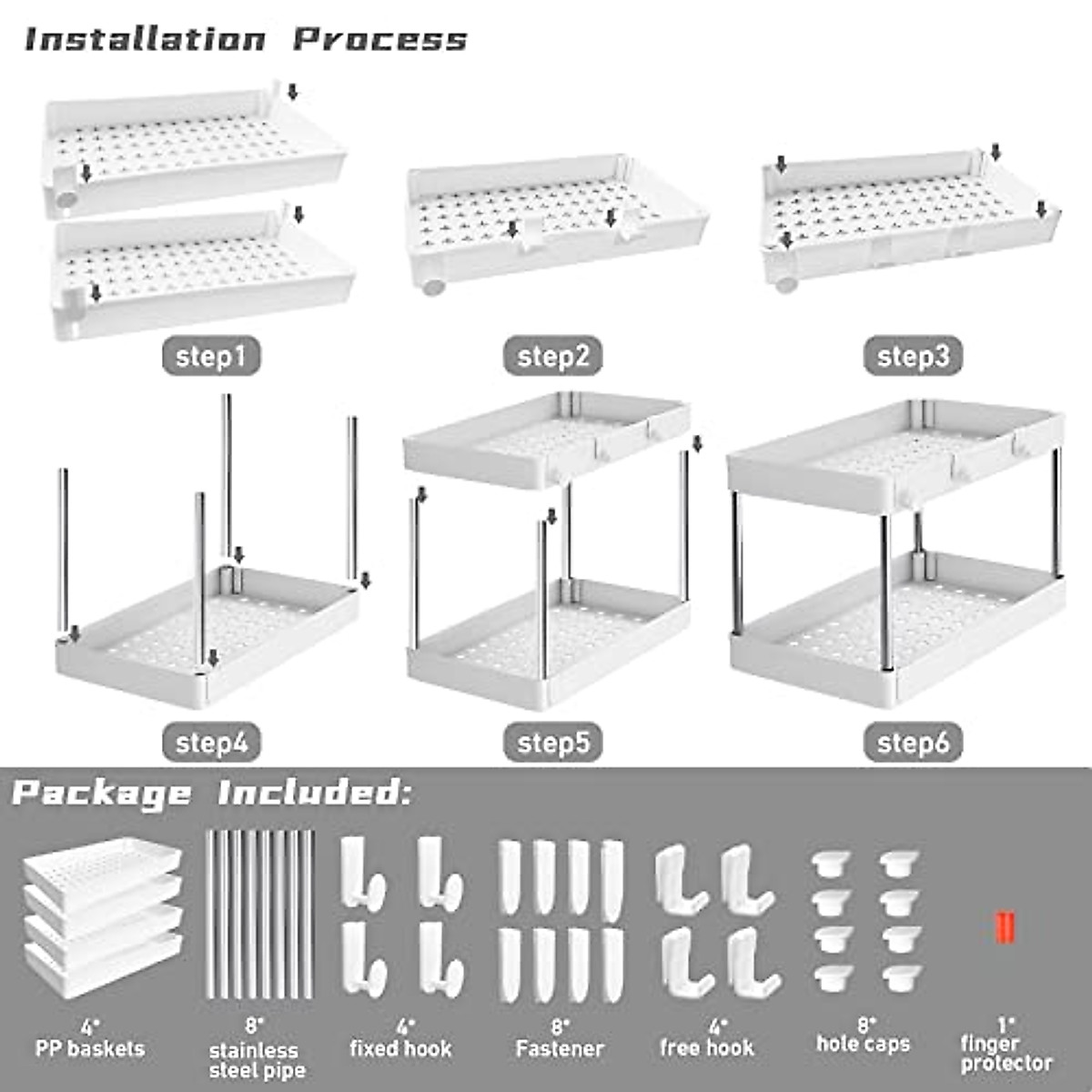 Installation Process

step1

step2

step3

step4

step5

step6

Package Included:

4* PP baskets

8* stainless steel pipe

4* fixed hook

8* Fastener

4* free hook

8* hole caps

1* finger protector