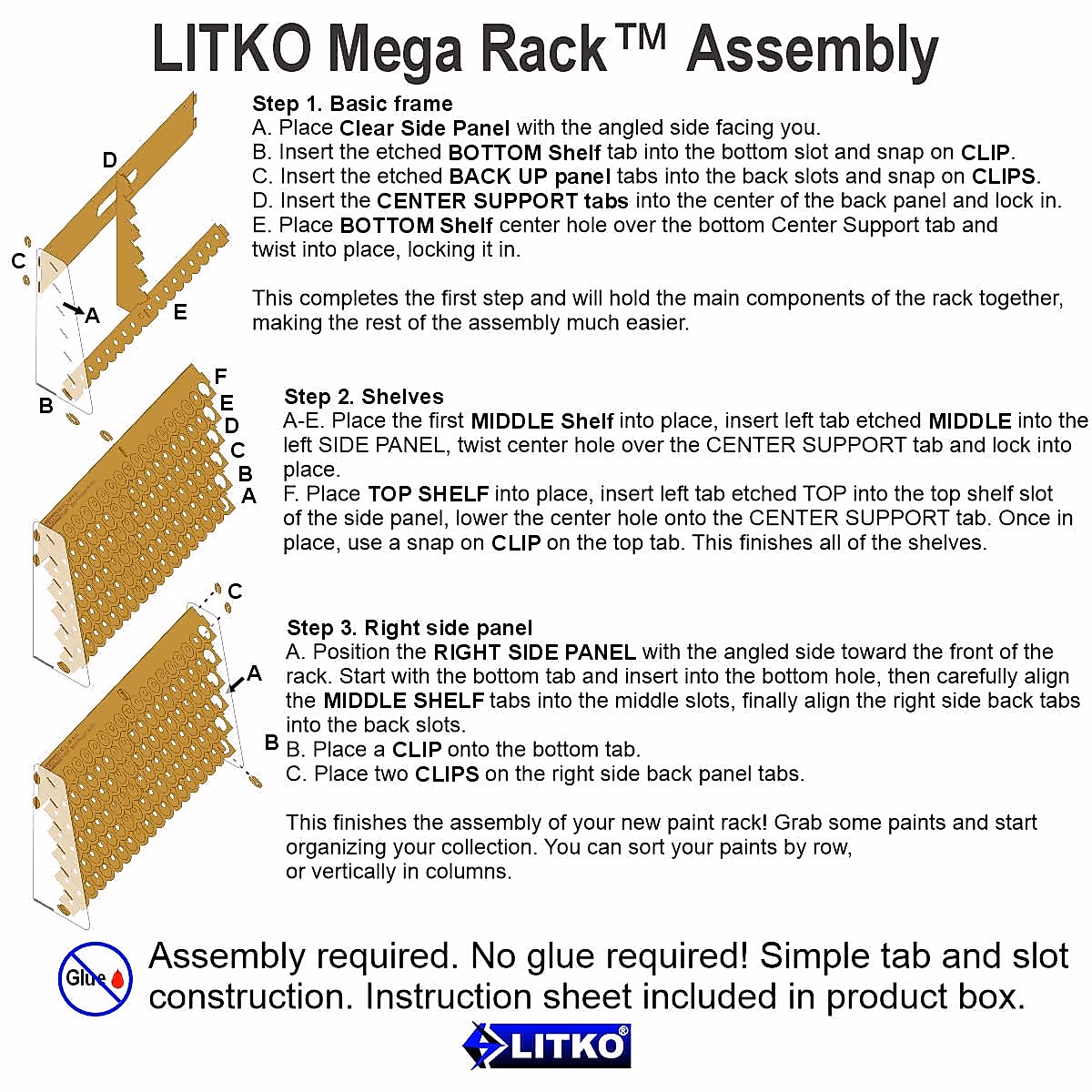 LITKO Mega Rack™ Assembly

D
C
A
E
B

Step 1. Basic frame
A. Place Clear Side Panel with the angled side facing you.
B. Insert the etched BOTTOM Shelf tab into the bottom slot and snap on CLIP.
C. Insert the etched BACK UP panel tabs into the back slots and snap on CLIPS.
D. Insert the CENTER SUPPORT tabs into the center of the back panel and lock in.
E. Place BOTTOM Shelf center hole over the bottom Center Support tab and twist into place, locking it in.

This completes the first step and will hold the main components of the rack together, making the rest of the assembly much easier.

F
E
D
C
B
A

Step 2. Shelves
A-E. Place the first MIDDLE Shelf into place, insert left tab etched MIDDLE into the left SIDE PANEL, twist center hole over the CENTER SUPPORT tab and lock into place.
F. Place TOP SHELF into place, insert left tab etched TOP into the top shelf slot of the side panel, lower the center hole onto the CENTER SUPPORT tab. Once in place, use a snap on CLIP on the top tab. This finishes all of the shelves.

C
A
B

Step 3. Right side panel
A. Position the RIGHT SIDE PANEL with the angled side toward the front of the rack. Start with the bottom tab and insert into the bottom hole, then carefully align the MIDDLE SHELF tabs into the middle slots, finally align the right side back tabs into the back slots.
B. Place a CLIP onto the bottom tab.
C. Place two CLIPS on the right side back panel tabs.

This finishes the assembly of your new paint rack! Grab some paints and start organizing your collection. You can sort your paints by row, or vertically in columns.

Glue

Assembly required. No glue required! Simple tab and slot construction. Instruction sheet included in product box.

LITKO®