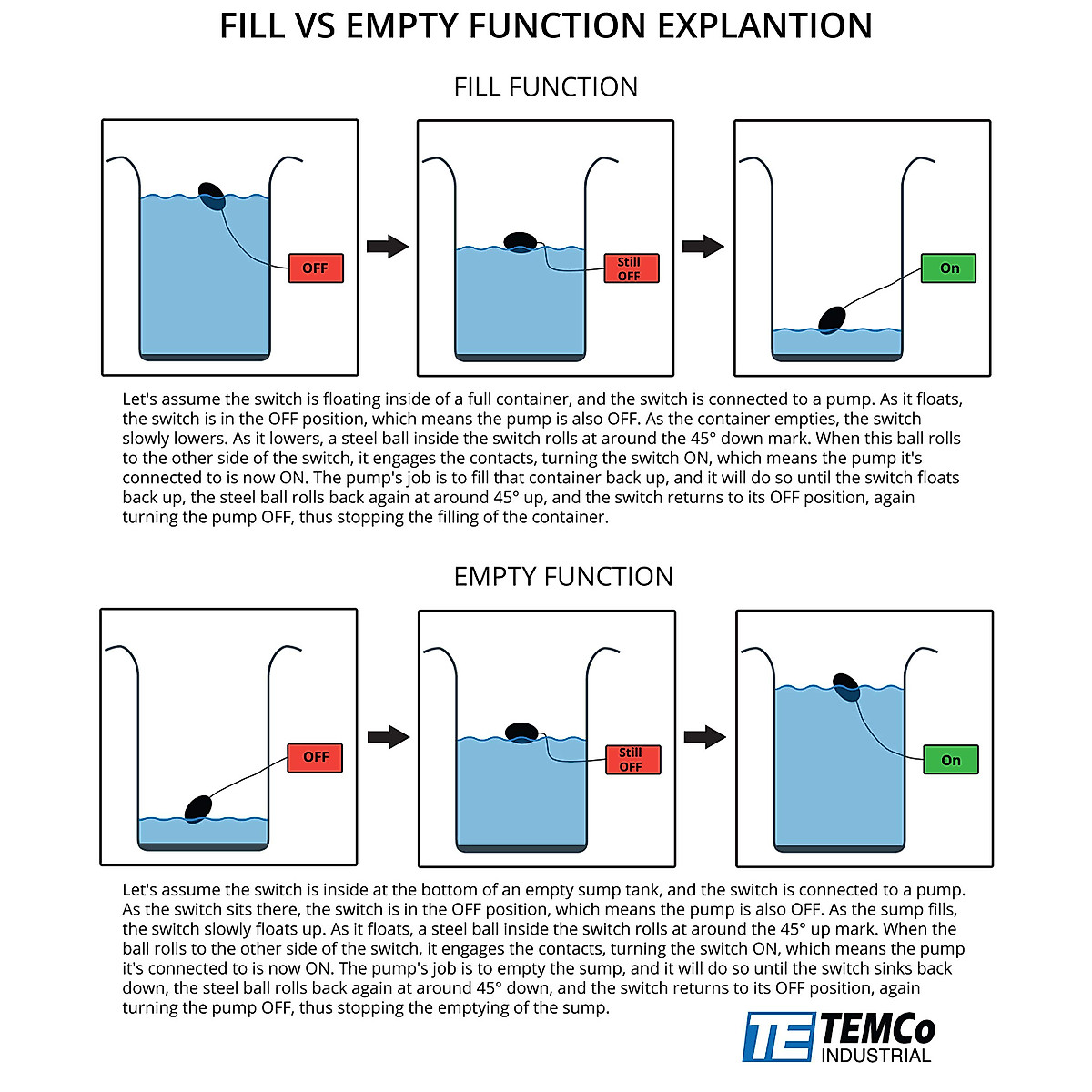 FILL VS EMPTY FUNCTION EXPLANTION

FILL FUNCTION

OFF

Still OFF

On

Let's assume the switch is floating inside of a full container, and the switch is connected to a pump. As it floats, the switch is in the OFF position, which means the pump is also OFF. As the container empties, the switch slowly lowers. As it lowers, a steel ball inside the switch rolls at around the 45° down mark. When this ball rolls to the other side of the switch, it engages the contacts, turning the switch ON, which means the pump it's connected to is now ON. The pump's job is to fill that container back up, and it will do so until the switch floats back up, the steel ball rolls back again at around 45° up, and the switch returns to its OFF position, again turning the pump OFF, thus stopping the filling of the container.

EMPTY FUNCTION

OFF

Still OFF

On

Let's assume the switch is inside at the bottom of an empty sump tank, and the switch is connected to a pump. As the switch sits there, the switch is in the OFF position, which means the pump is also OFF. As the sump fills, the switch slowly floats up. As it floats, a steel ball inside the switch rolls at around the 45° up mark. When the ball rolls to the other side of the switch, it engages the contacts, turning the switch ON, which means the pump it's connected to is now ON. The pump's job is to empty the sump, and it will do so until the switch sinks back down, the steel ball rolls back again at around 45° down, and the switch returns to its OFF position, again turning the pump OFF, thus stopping the emptying of the sump.

TE TEMCo INDUSTRIAL