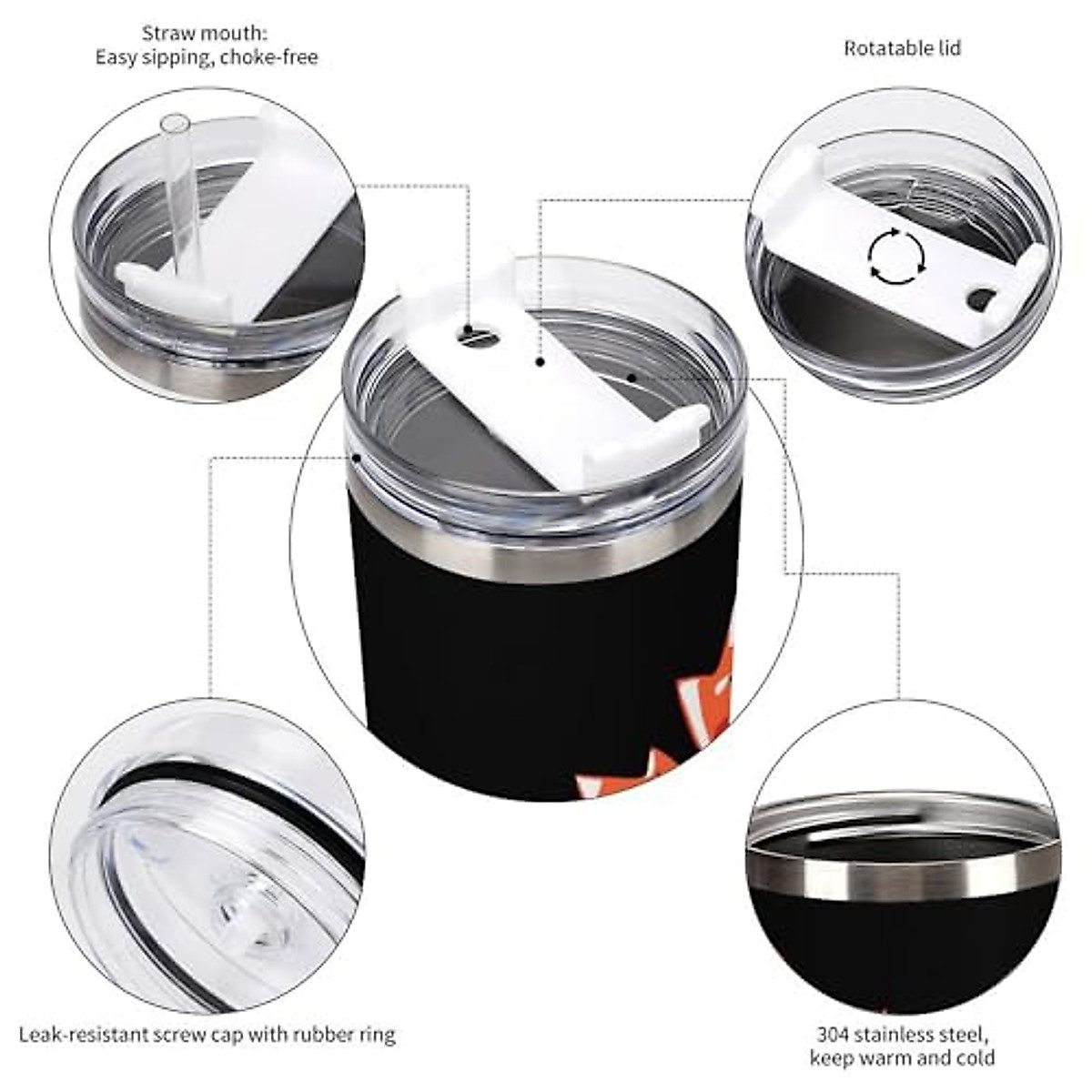 Straw mouth:
Easy sipping, choke-free

Rotatable lid

Leak-resistant screw cap with rubber ring

304 stainless steel,
keep warm and cold