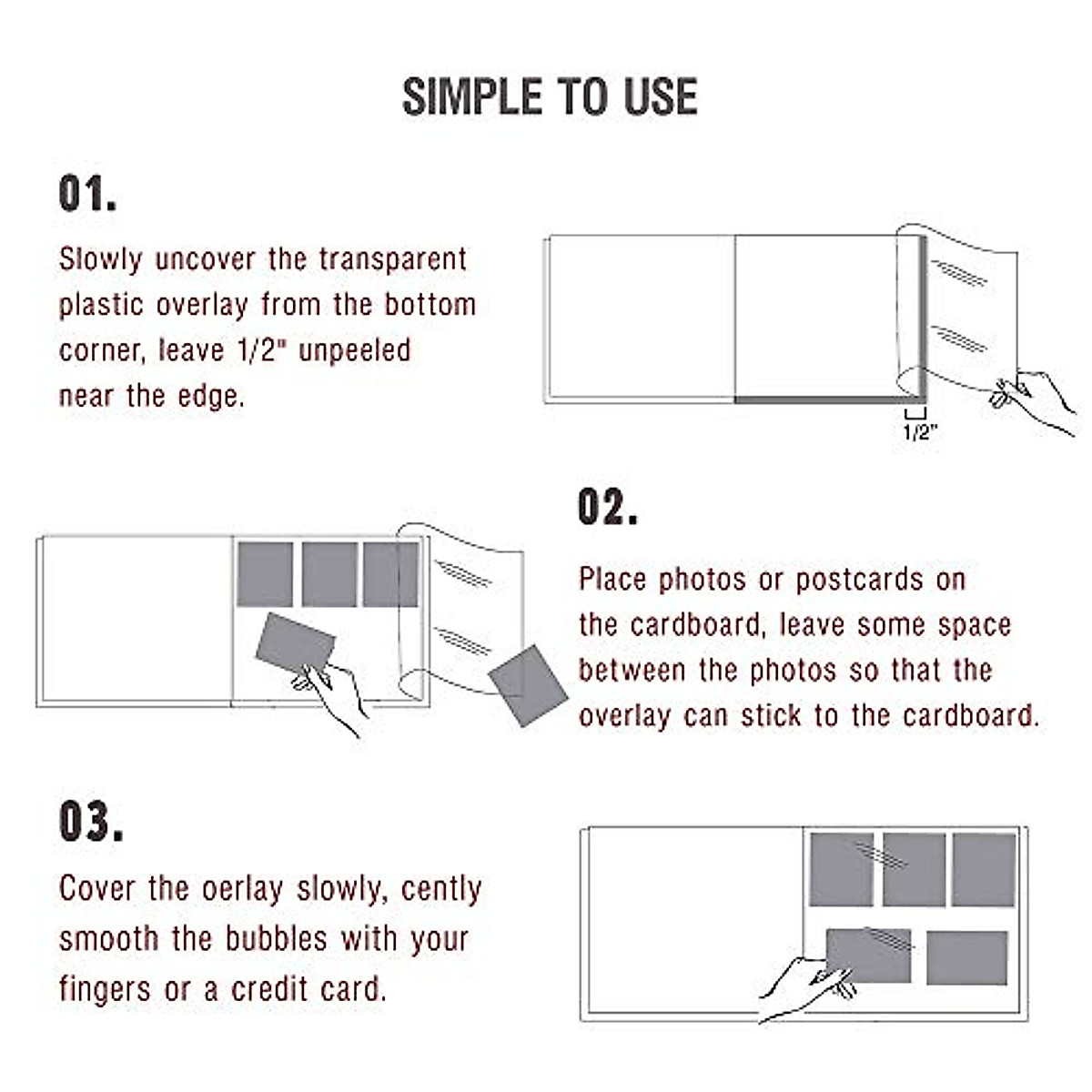 SIMPLE TO USE

01.

Slowly uncover the transparent plastic overlay from the bottom corner, leave 1/2" unpeeled near the edge.

1/2"

02.

Place photos or postcards on the cardboard, leave some space between the photos so that the overlay can stick to the cardboard.

03.

Cover the oerlay slowly, cently smooth the bubbles with your fingers or a credit card.