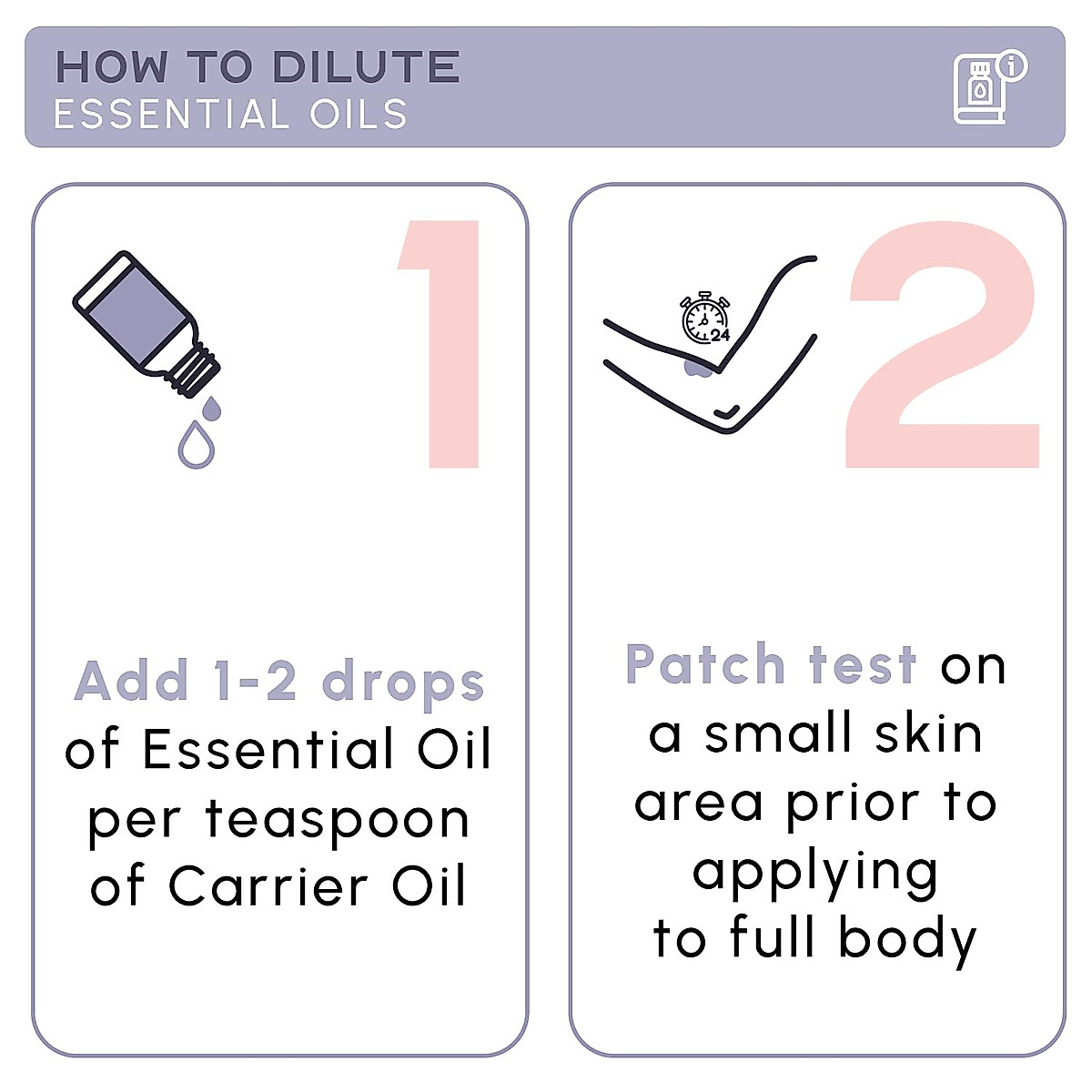 HOW TO DILUTE
ESSENTIAL OILS

1

Add 1-2 drops of Essential Oil per teaspoon of Carrier Oil

24

2

Patch test on a small skin area prior to applying to full body