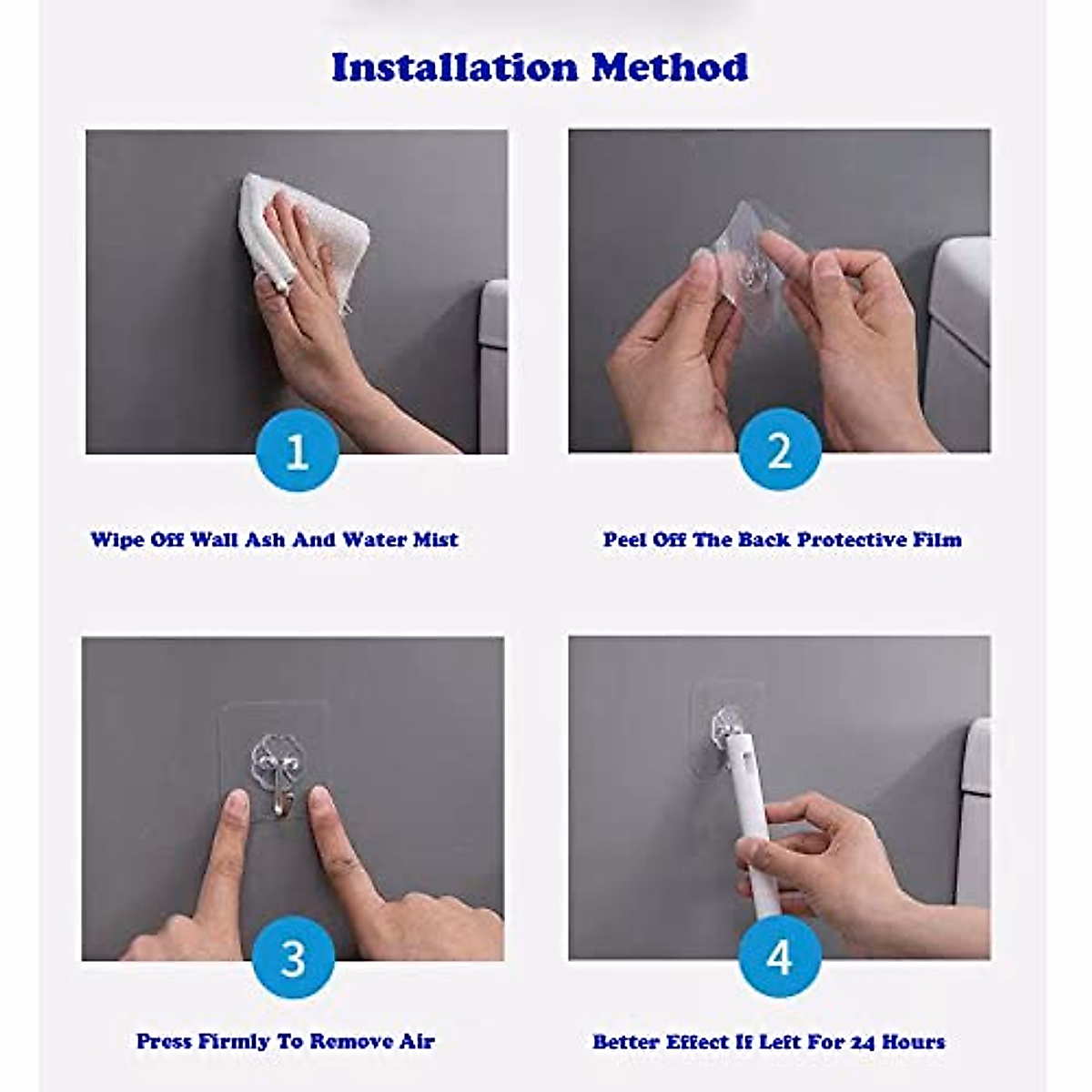 Installation Method

1

Wipe Off Wall Ash And Water Mist

2

Peel Off The Back Protective Film

3

Press Firmly To Remove Air

4

Better Effect If Left For 24 Hours