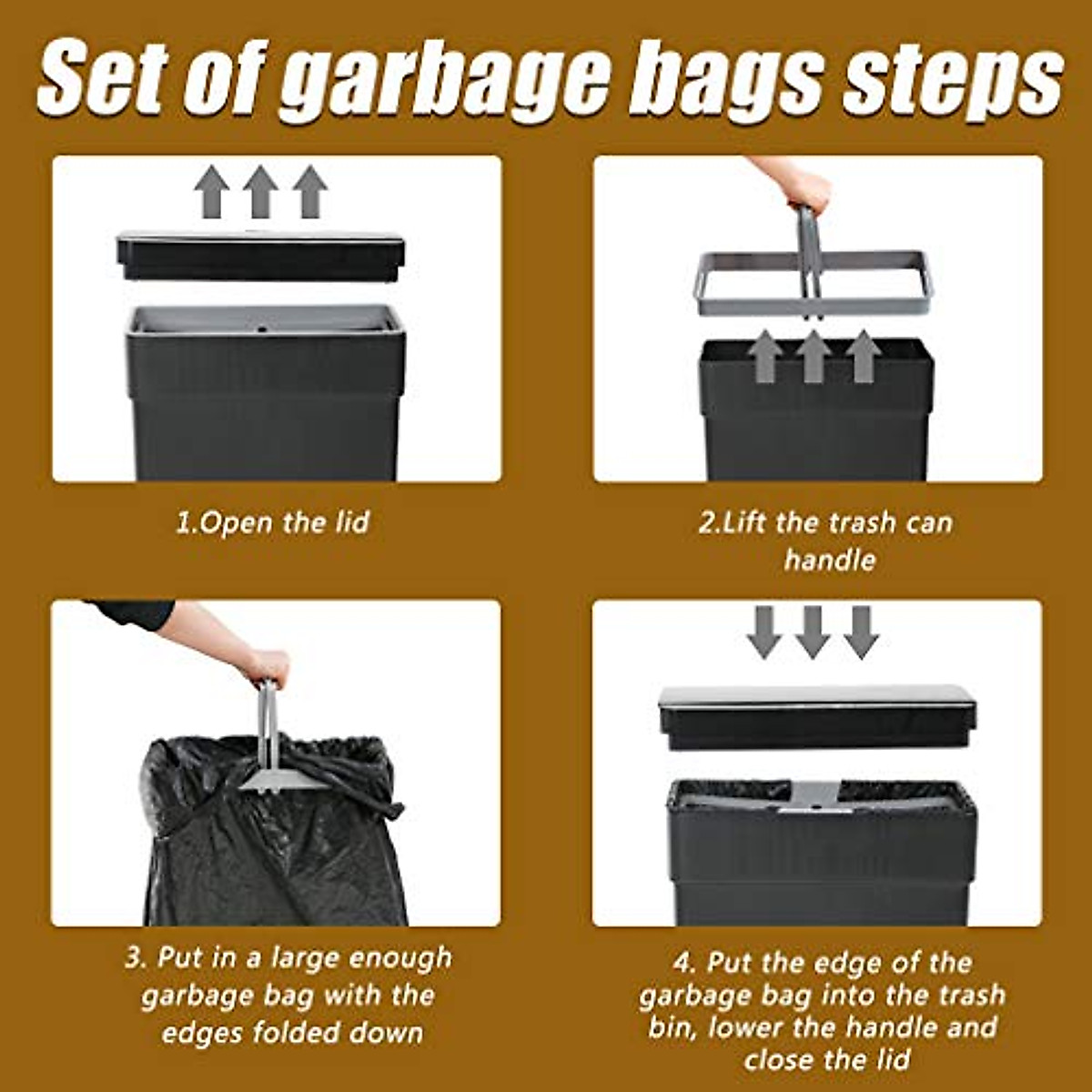 Set of garbage bags steps

1.Open the lid

2.Lift the trash can handle

3. Put in a large enough garbage bag with the edges folded down

4. Put the edge of the garbage bag into the trash bin, lower the handle and close the lid