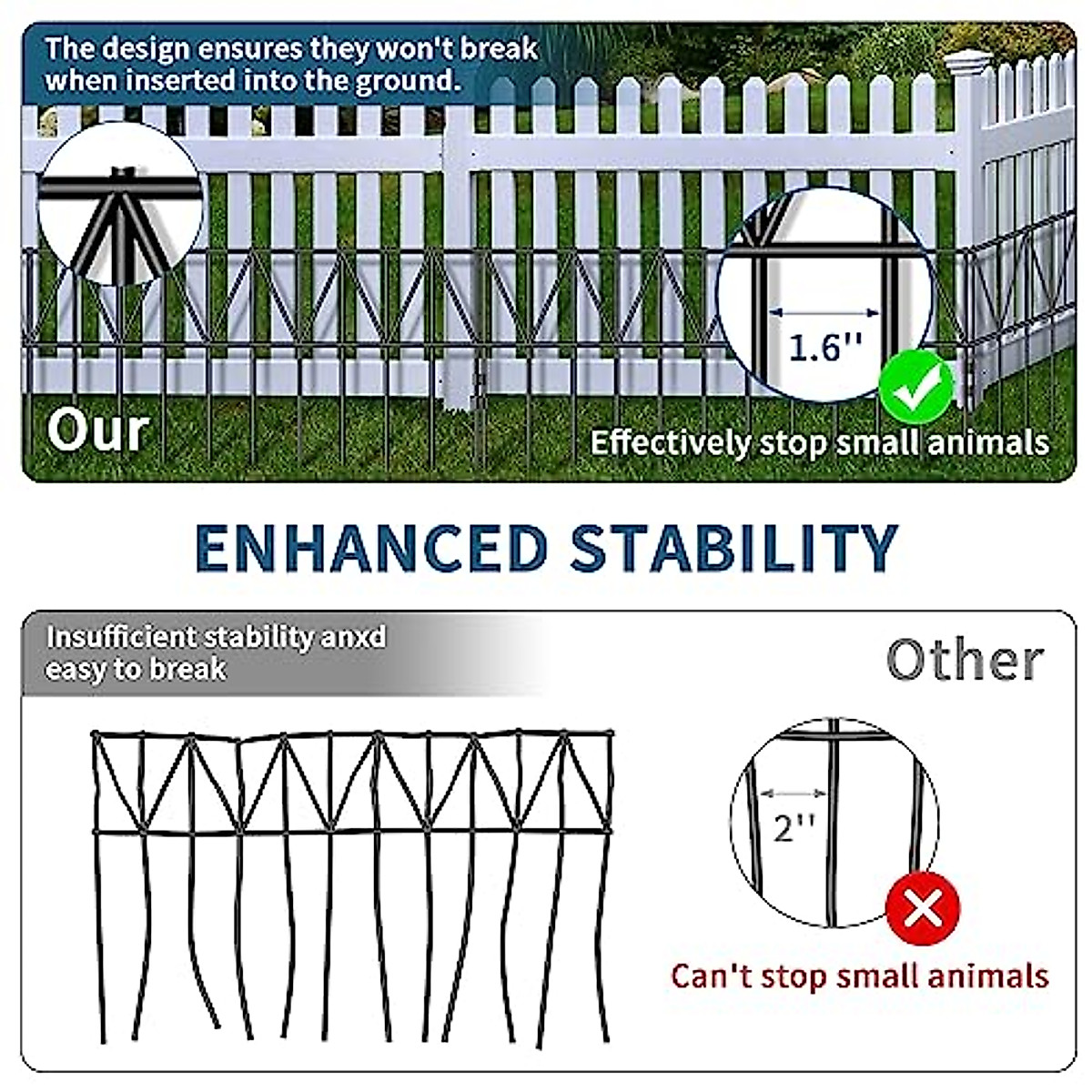 The design ensures they won't break when inserted into the ground.

1.6''

Our

Effectively stop small animals

ENHANCED STABILITY

Insufficient stability anxd easy to break

Other

2''

Can't stop small animals