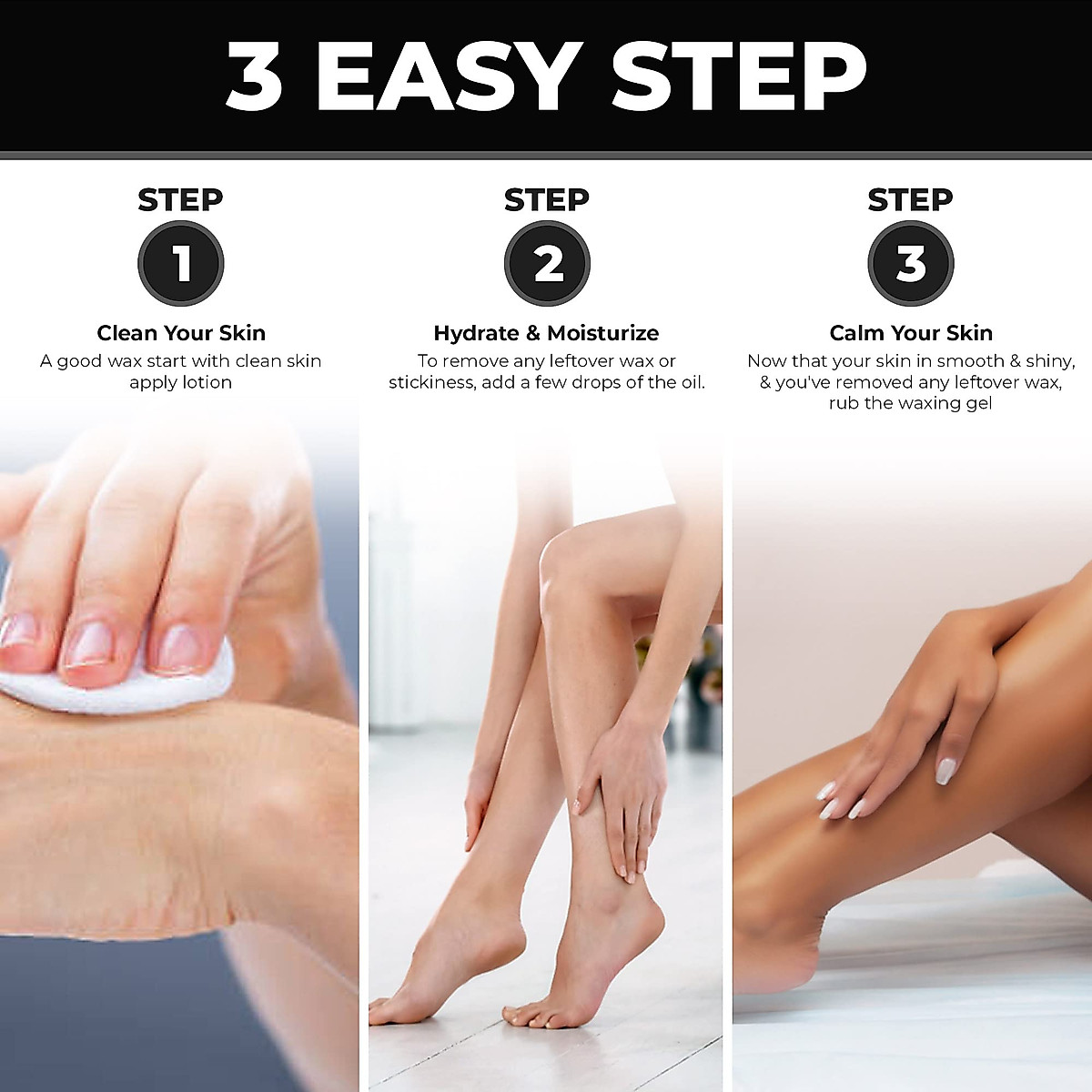 3 EASY STEP

STEP
1
Clean Your Skin
A good wax start with clean skin apply lotion

STEP
2
Hydrate & Moisturize
To remove any leftover wax or stickiness, add a few drops of the oil.

STEP
3
Calm Your Skin
Now that your skin in smooth & shiny, & you've removed any leftover wax, rub the waxing gel