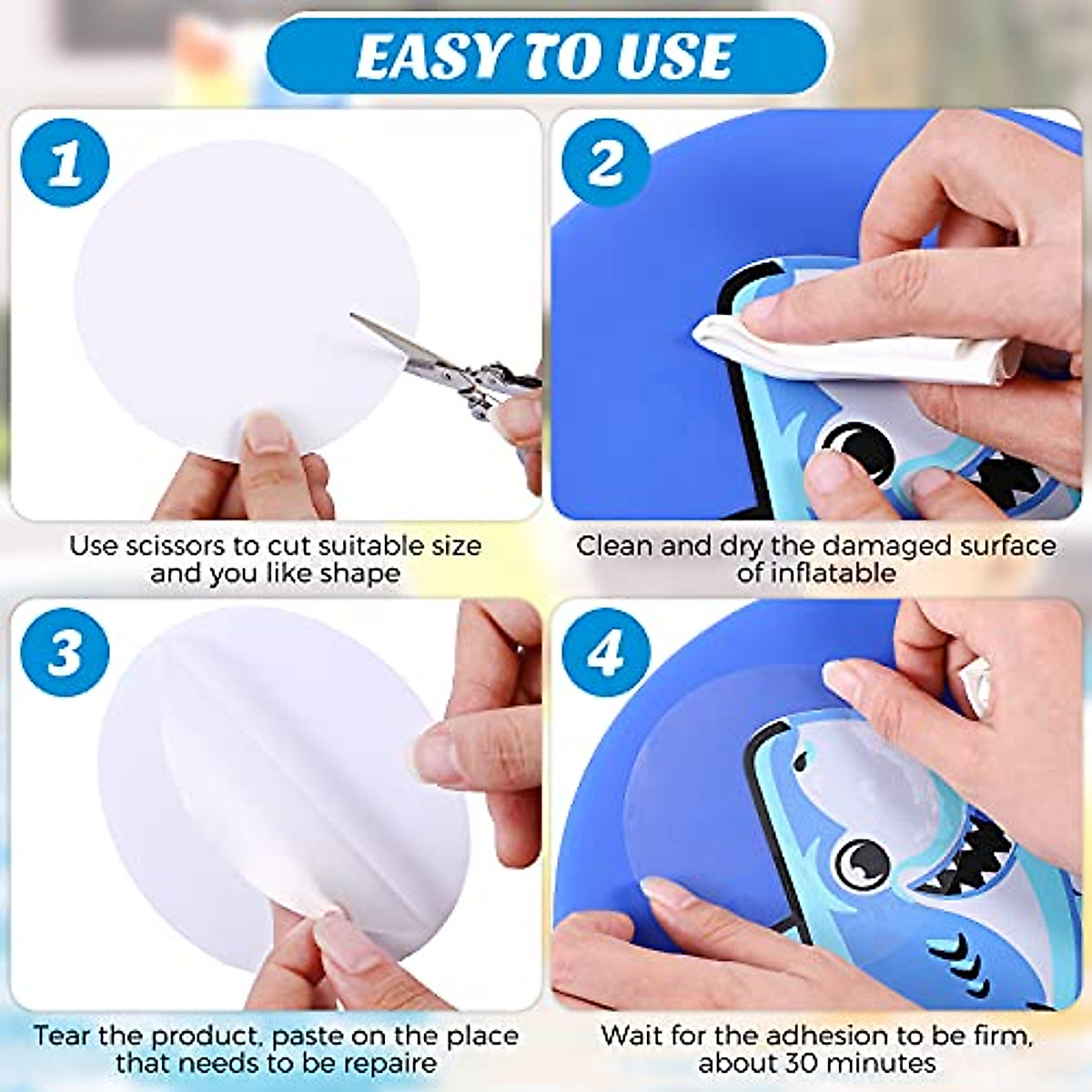 EASY TO USE

1

Use scissors to cut suitable size and you like shape

2

Clean and dry the damaged surface of inflatable

3

Tear the product, paste on the place that needs to be repaire

4

Wait for the adhesion to be firm, about 30 minutes