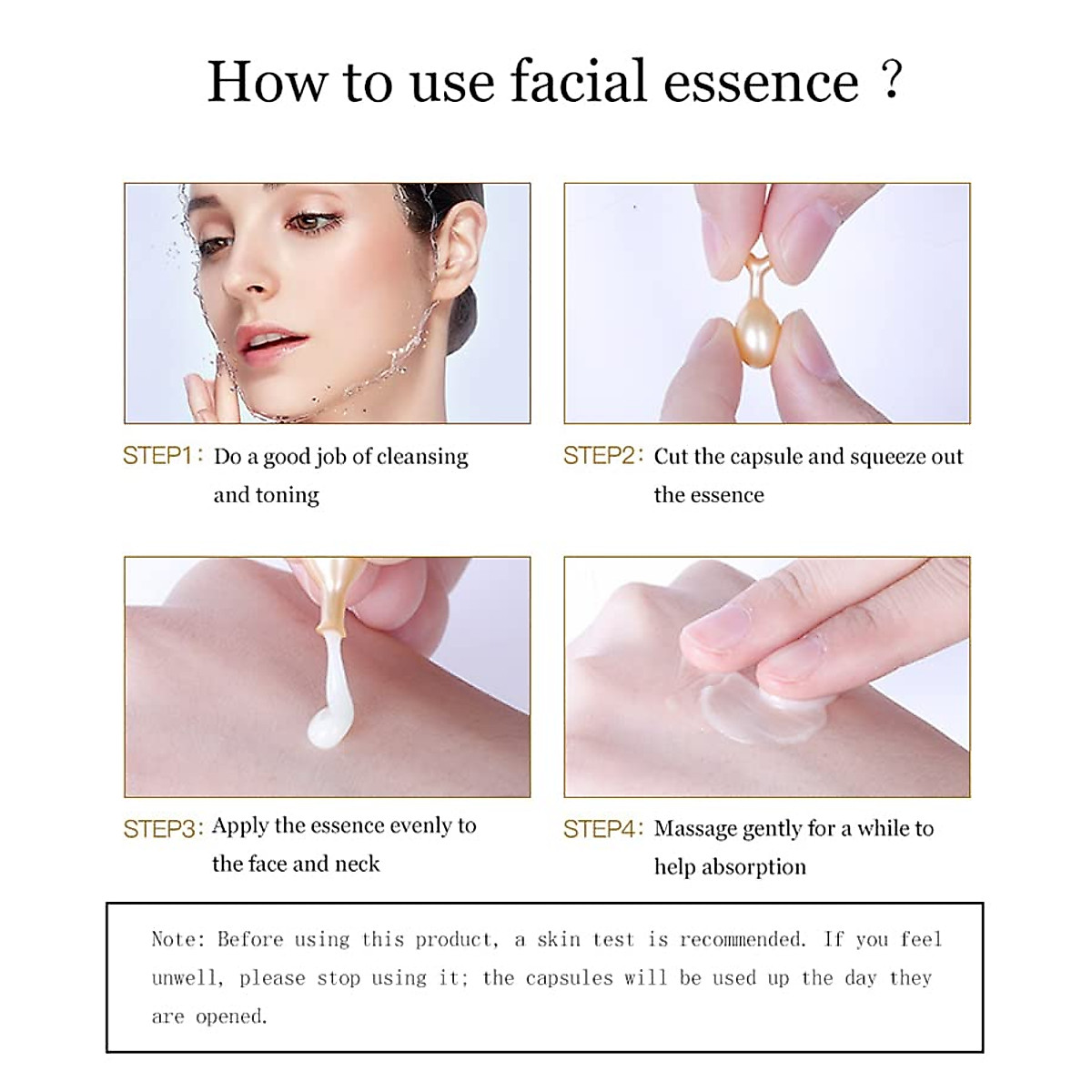 How to use facial essence ?

STEP1: Do a good job of cleansing and toning

STEP2: Cut the capsule and squeeze out the essence

STEP3: Apply the essence evenly to the face and neck

STEP4: Massage gently for a while to help absorption

Note: Before using this product, a skin test is recommended. If you feel unwell, please stop using it; the capsules will be used up the day they are opened.